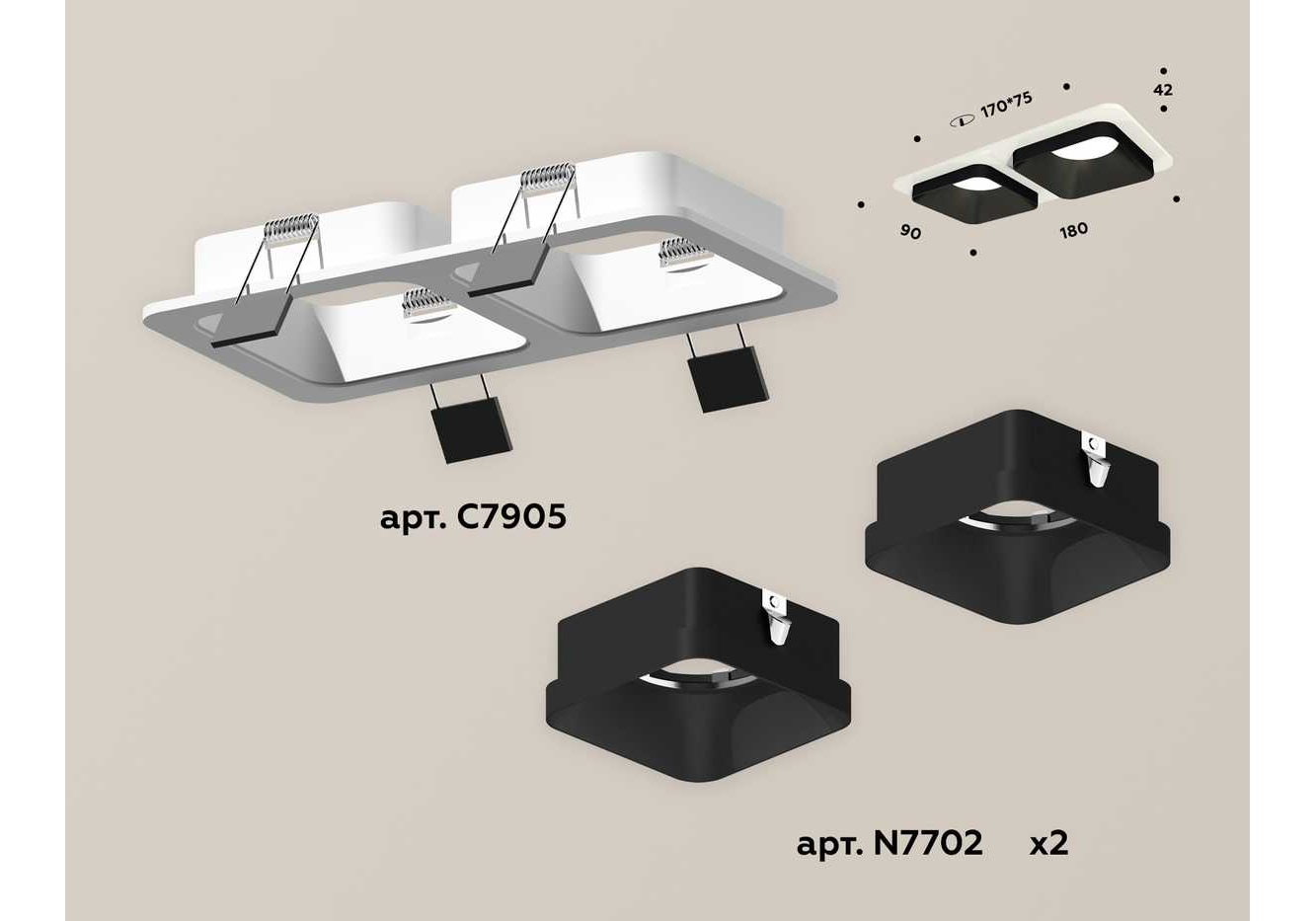 170*75

42

90

180

арт. C7905

арт. N7702 x2