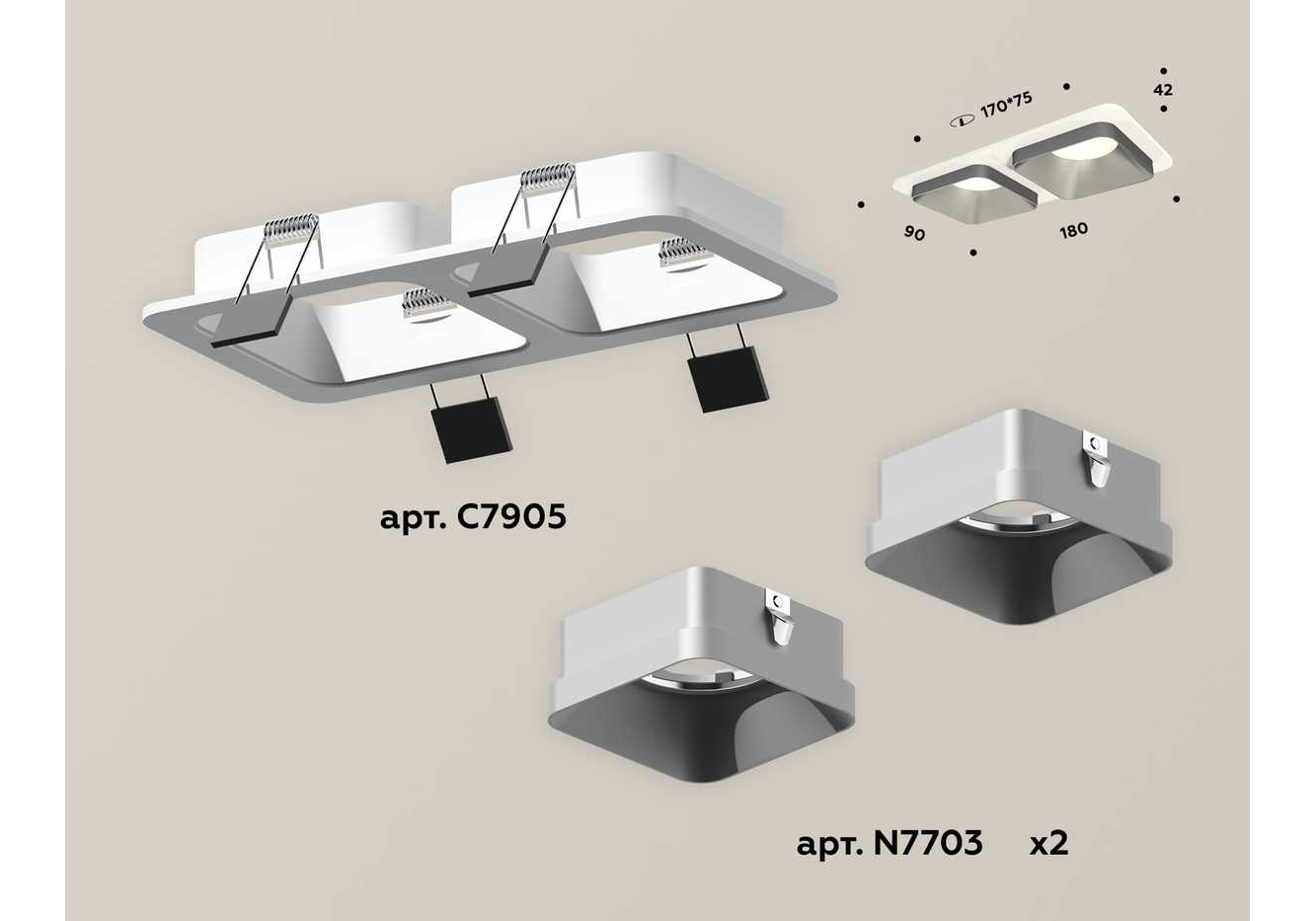 170*75
42
90
180
арт. C7905
арт. N7703 x2