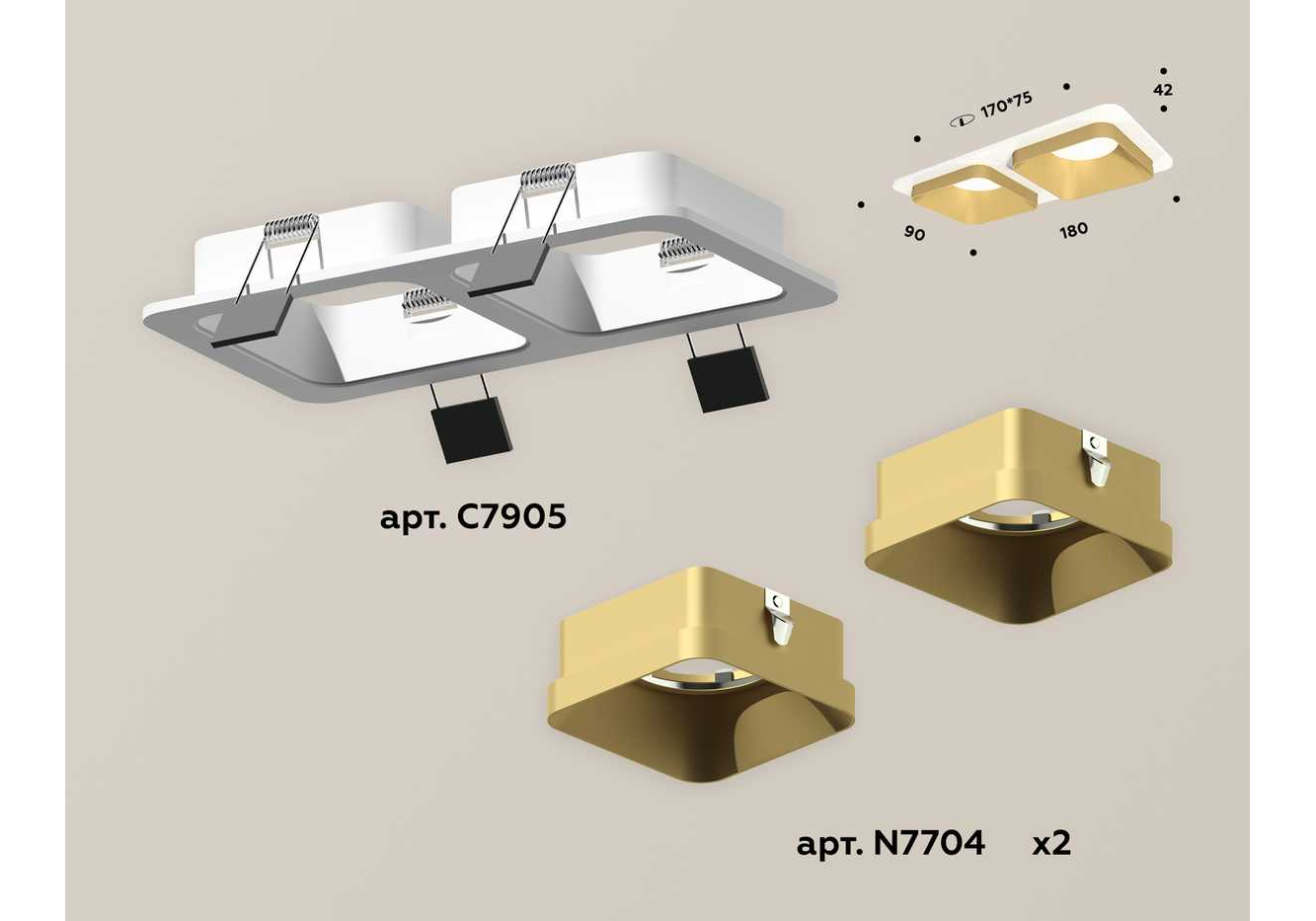 170*75

42

90

180

арт. C7905

арт. N7704 x2