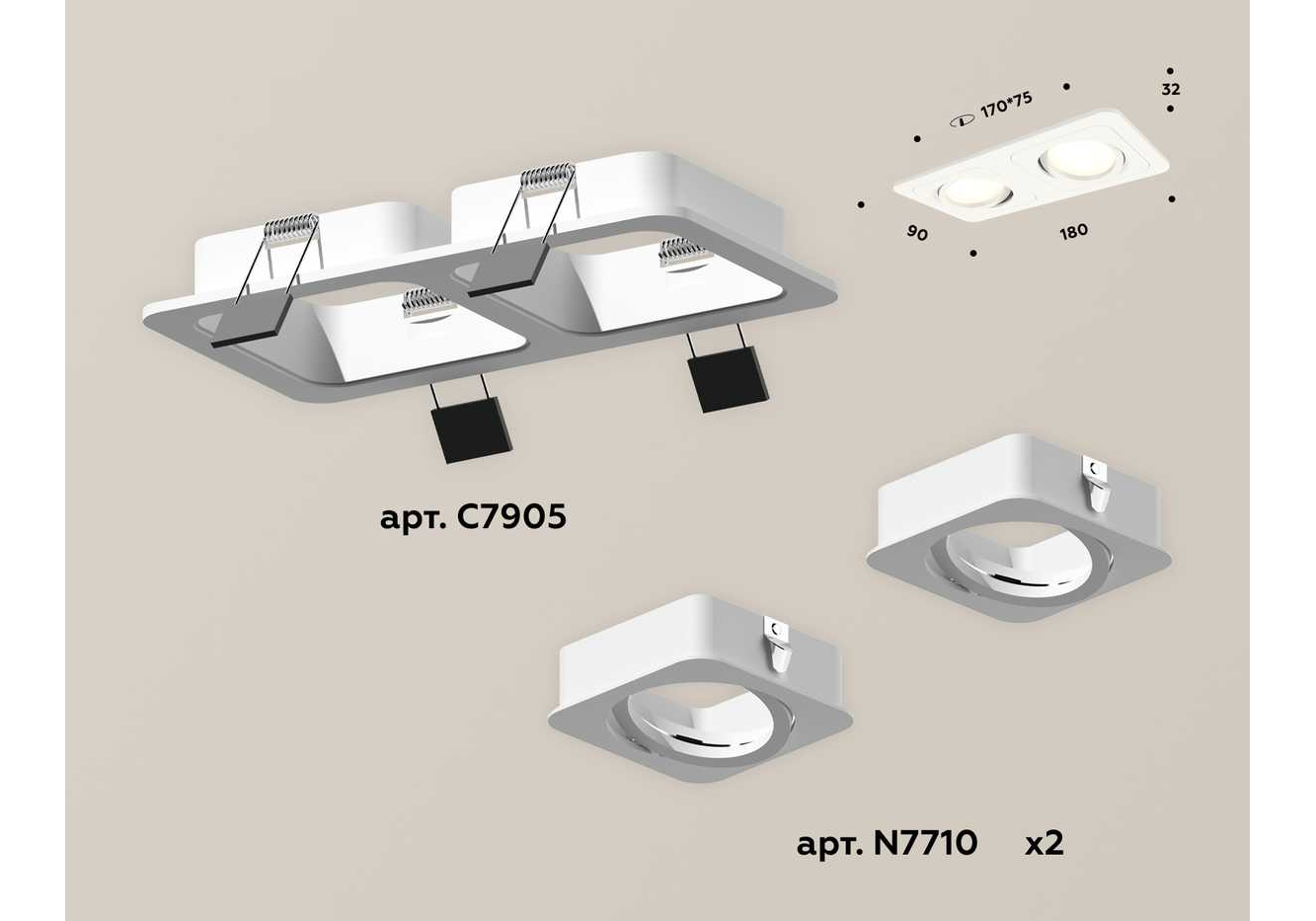 170*75

32

90

180

арт. C7905

арт. N7710 x2