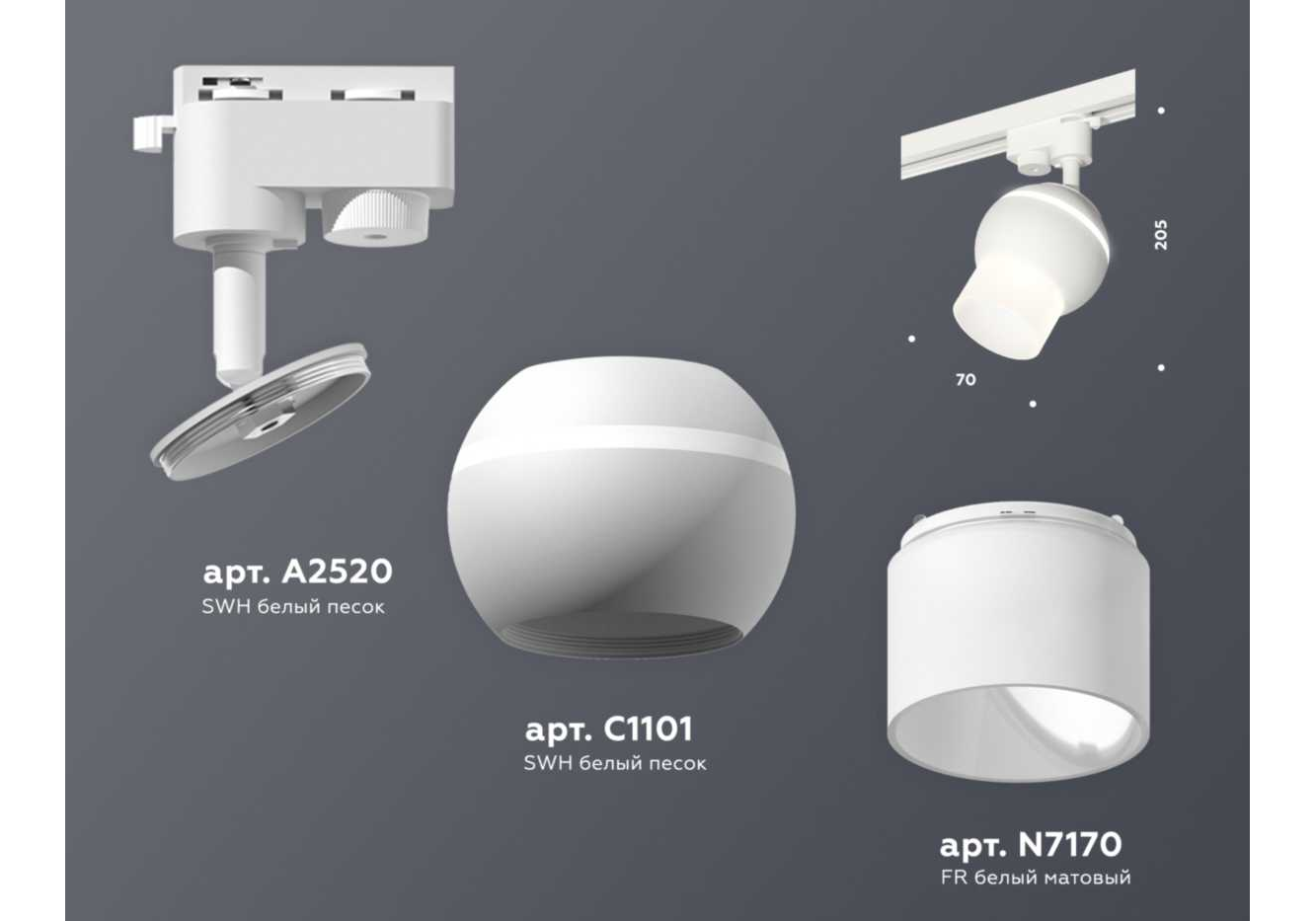 205

70

арт. A2520
SWH белый песок

арт. C1101
SWH белый песок

арт. N7170
FR белый матовый