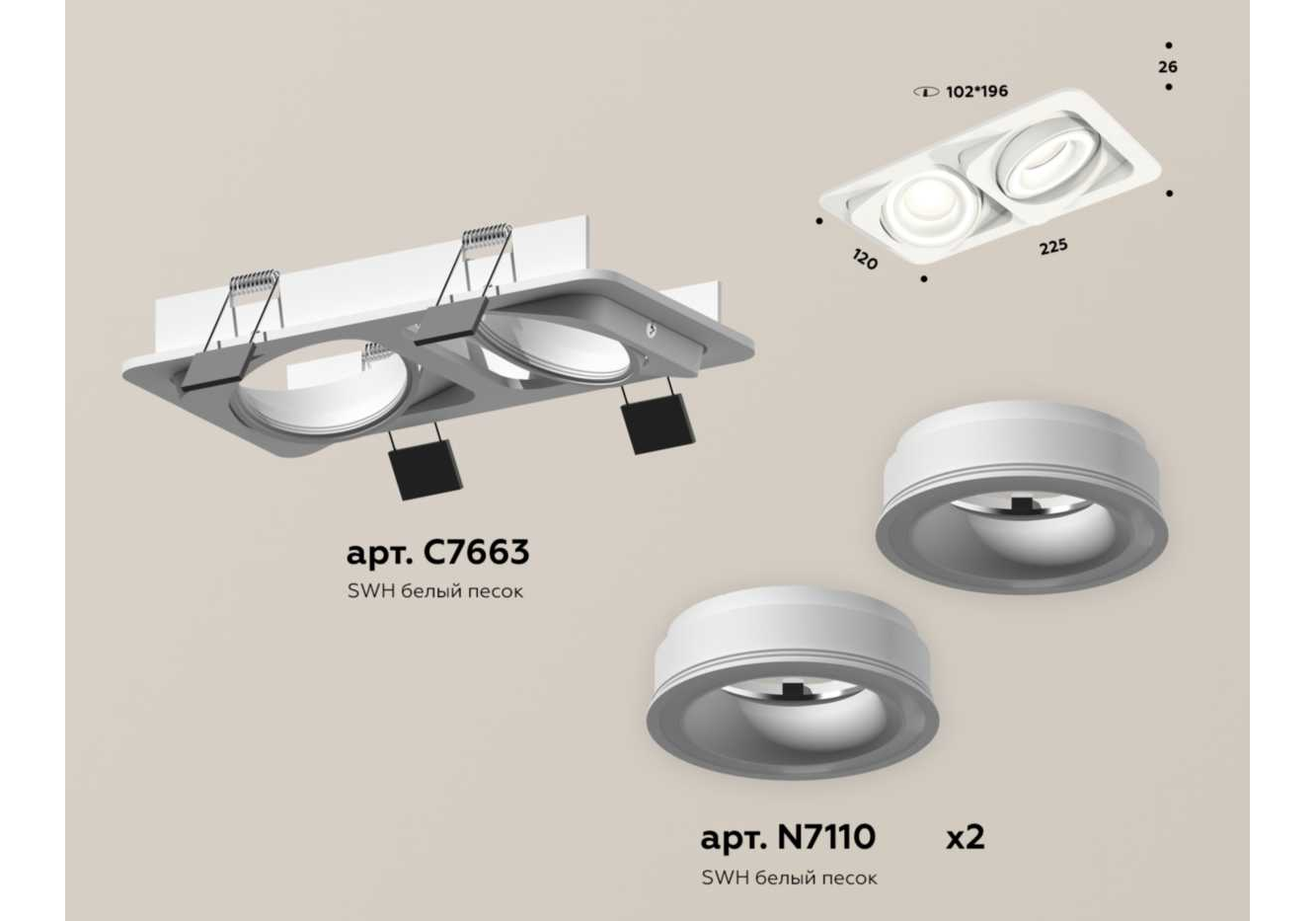 102*196

26

120

225

арт. C7663
SWH белый песок

арт. N7110 x2
SWH белый песок