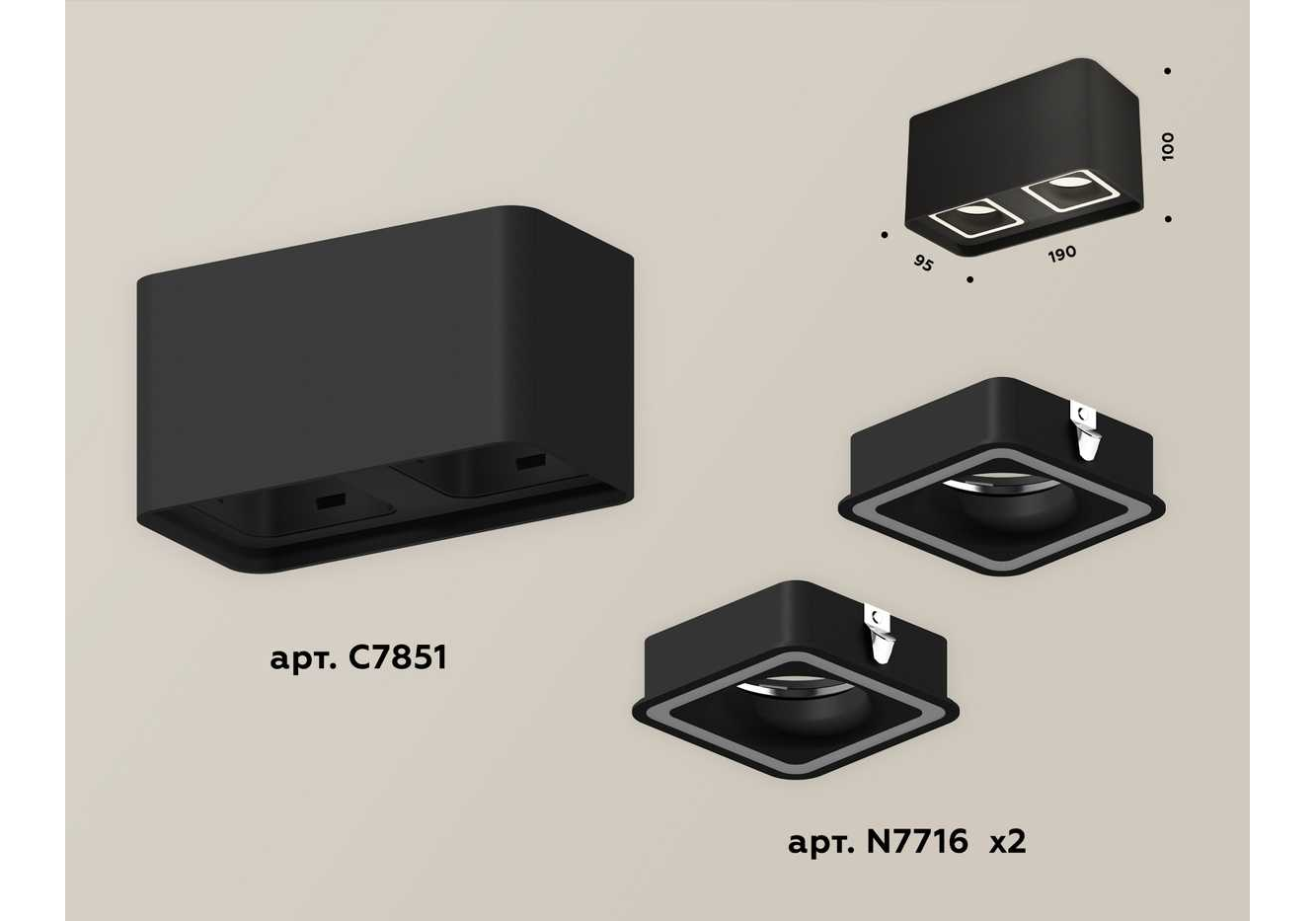 100

95

190

арт. C7851

арт. N7716 x2