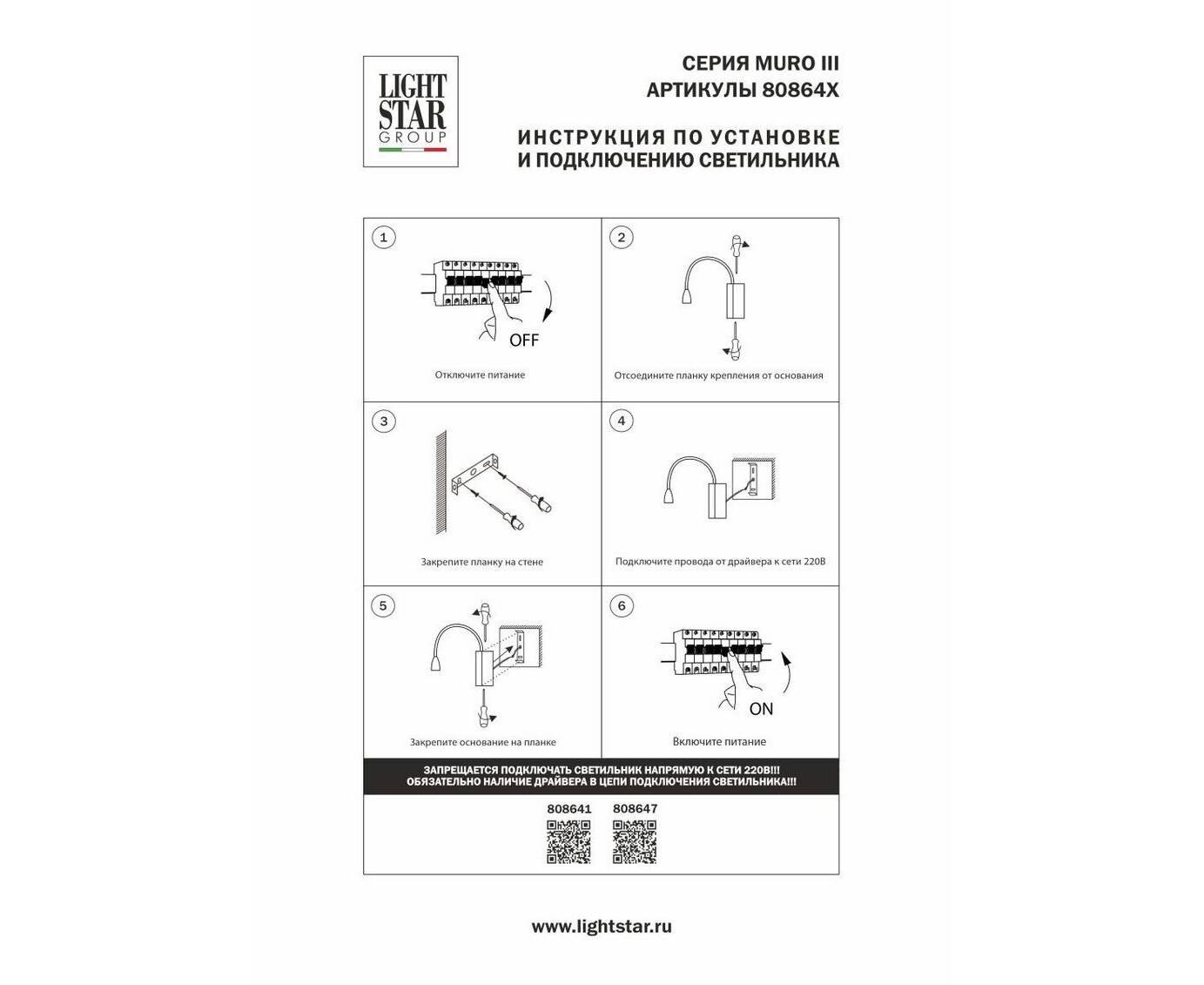 LIGHT STAR GROUP

СЕРИЯ MURO III
АРТИКУЛЫ 80864X

ИНСТРУКЦИЯ ПО УСТАНОВКЕ
И ПОДКЛЮЧЕНИЮ СВЕТИЛЬНИКА

1
OFF
Отключите питание

2
Отсоедините планку крепления от основания

3
Закрепите планку на стене

4
Подключите провода от драйвера к сети 220В

5
Закрепите основание на планке

6
ON
Включите питание

ЗАПРЕЩАЕТСЯ ПОДКЛЮЧАТЬ СВЕТИЛЬНИК НАПРЯМУЮ К СЕТИ 220В!!!
ОБЯЗАТЕЛЬНО НАЛИЧИЕ ДРАЙВЕРА В ЦЕПИ ПОДКЛЮЧЕНИЯ СВЕТИЛЬНИКА!!!

808641 808647

www.lightstar.ru