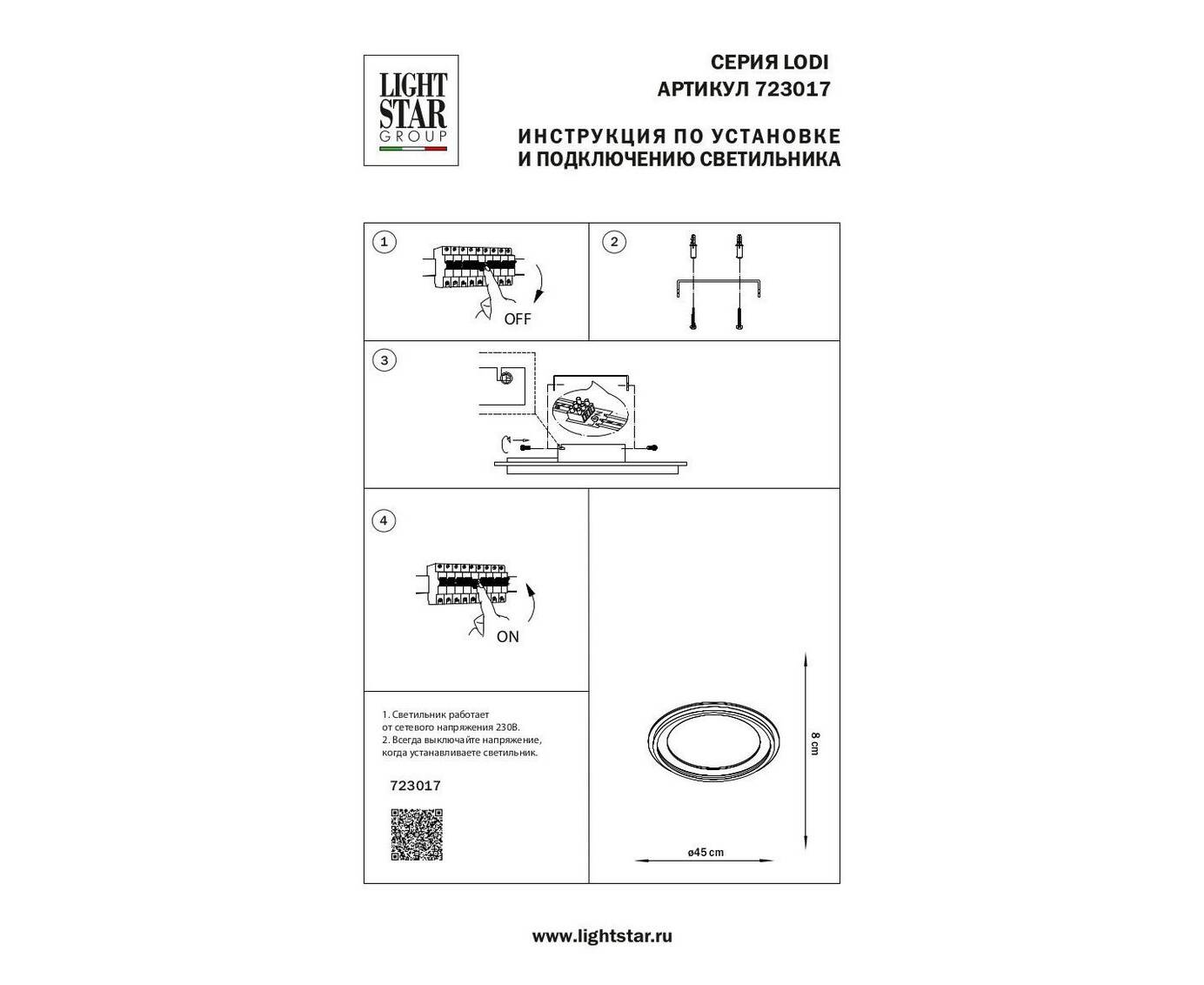 LIGHT STAR GROUP

СЕРИЯ LODI
АРТИКУЛ 723017

ИНСТРУКЦИЯ ПО УСТАНОВКЕ
И ПОДКЛЮЧЕНИЮ СВЕТИЛЬНИКА

1

OFF

2

3

4

ON

1. Светильник работает от сетевого напряжения 230В.
2. Всегда выключайте напряжение, когда устанавливаете светильник.

723017

8 cm

ø45 cm

www.lightstar.ru