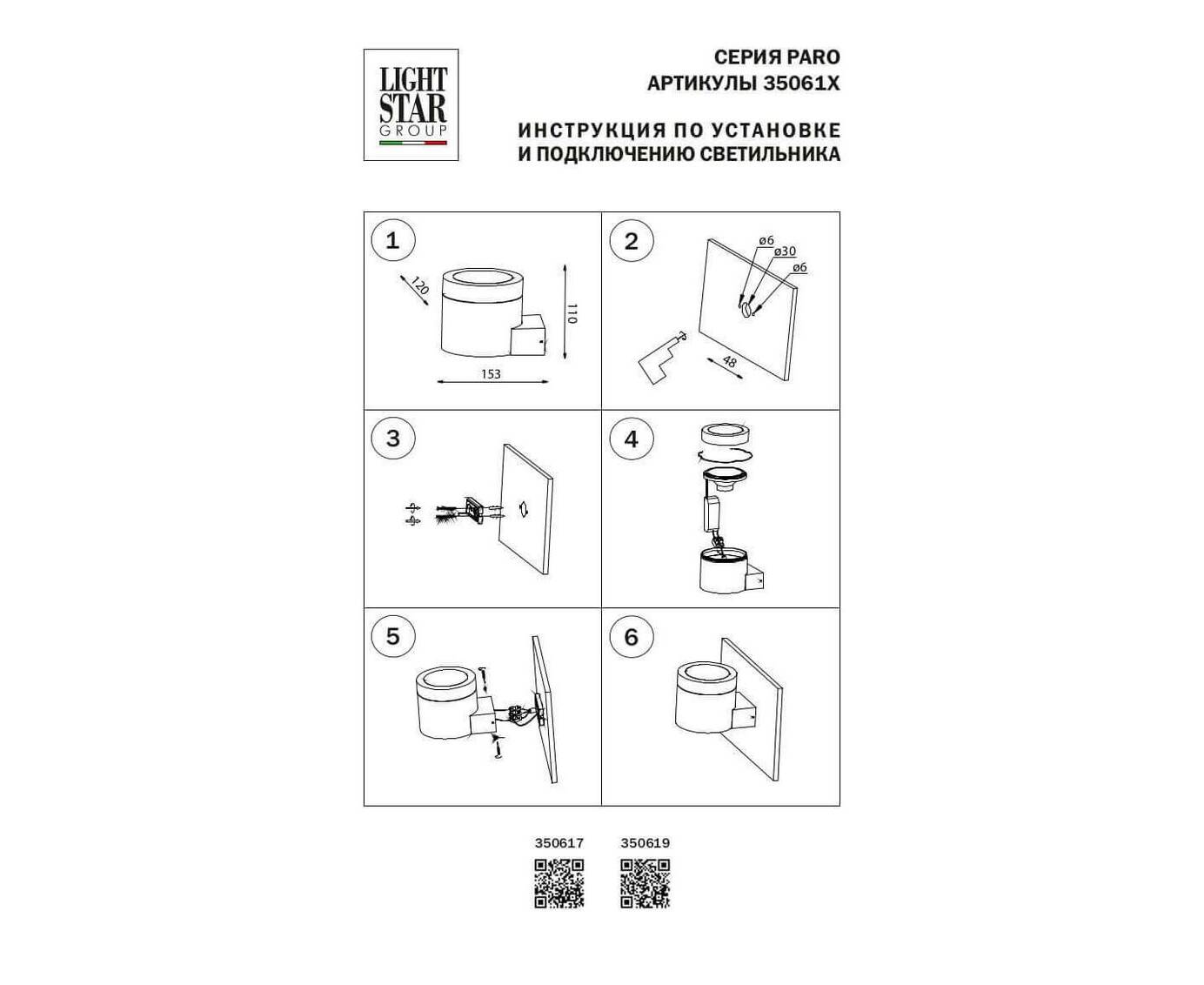 LIGHT STAR GROUP

СЕРИЯ PARO
АРТИКУЛЫ 35061X

ИНСТРУКЦИЯ ПО УСТАНОВКЕ
И ПОДКЛЮЧЕНИЮ СВЕТИЛЬНИКА

1
120
110
153

2
ø6
ø30
ø6
48

3

4

5

6

350617
350619