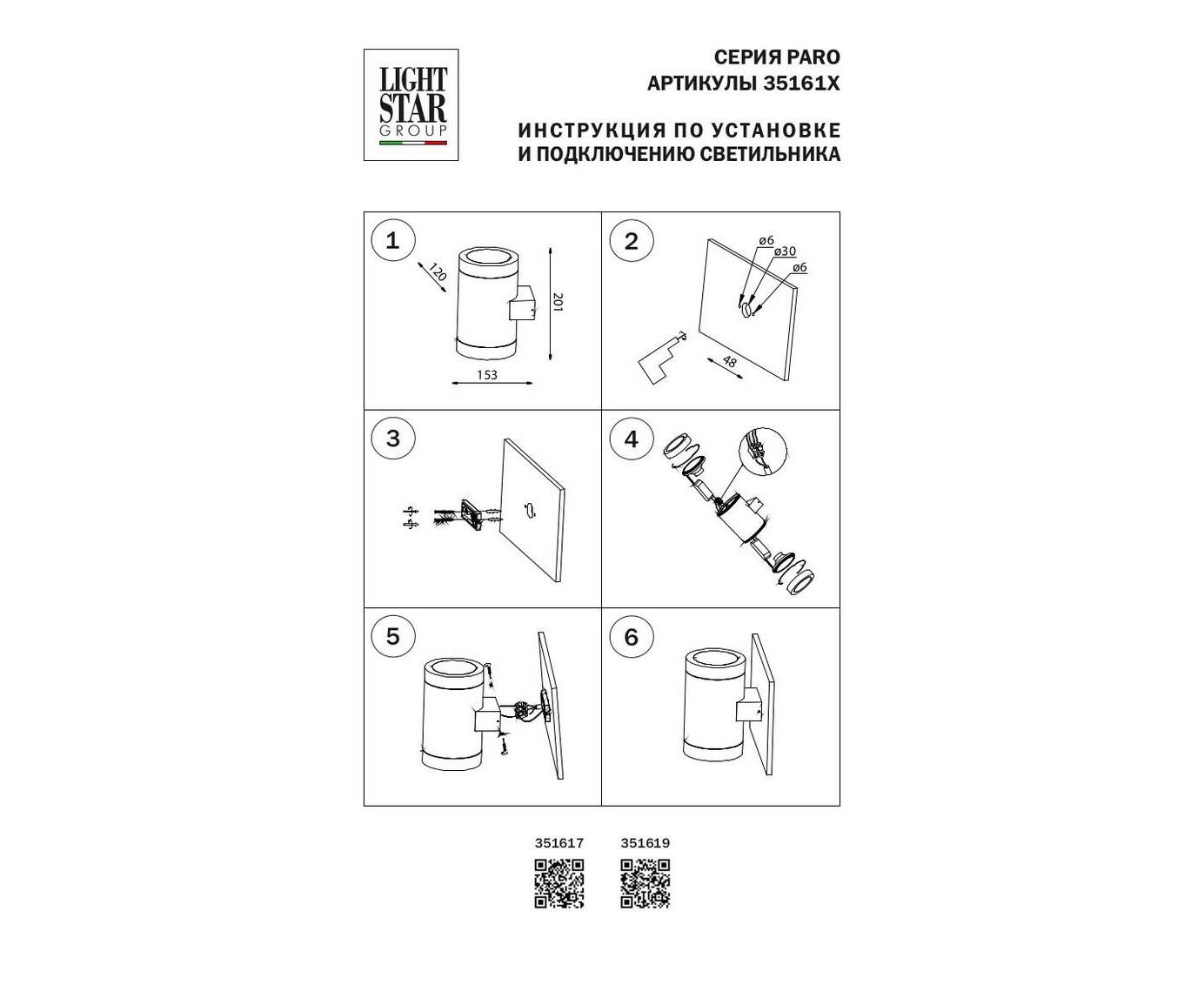 LIGHT STAR GROUP

СЕРИЯ PARO
АРТИКУЛЫ 35161X

ИНСТРУКЦИЯ ПО УСТАНОВКЕ
И ПОДКЛЮЧЕНИЮ СВЕТИЛЬНИКА

1
120
201
153

2
ø6
ø30
ø6
48

3

4

5

6

351617
351619