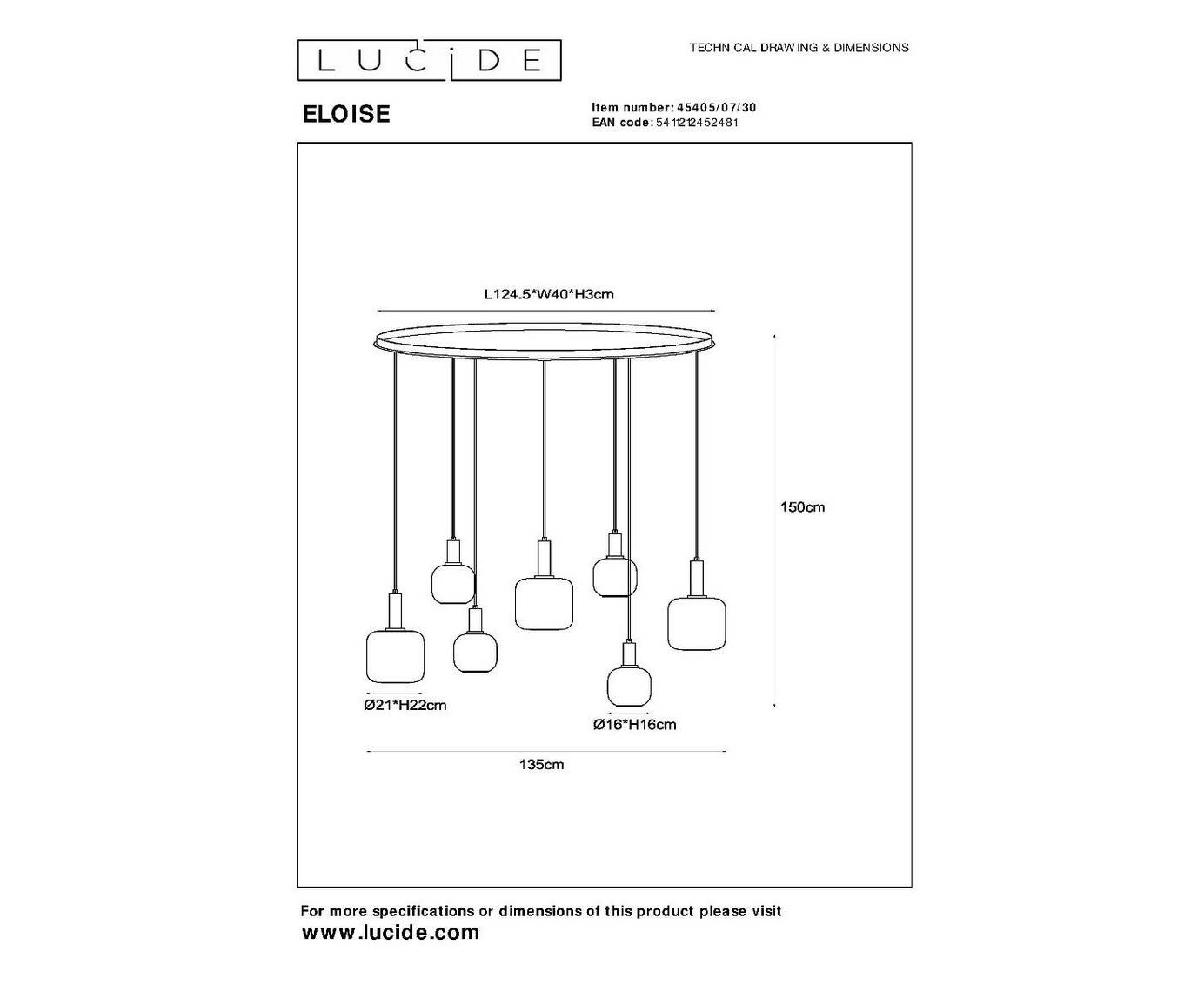 LUCIDE

TECHNICAL DRAWING & DIMENSIONS

ELOISE

Item number: 45405/07/30
EAN code: 5411212452481

L124.5*W40*H3cm

150cm

Ø21*H22cm

Ø16*H16cm

135cm

For more specifications or dimensions of this product please visit
www.lucide.com