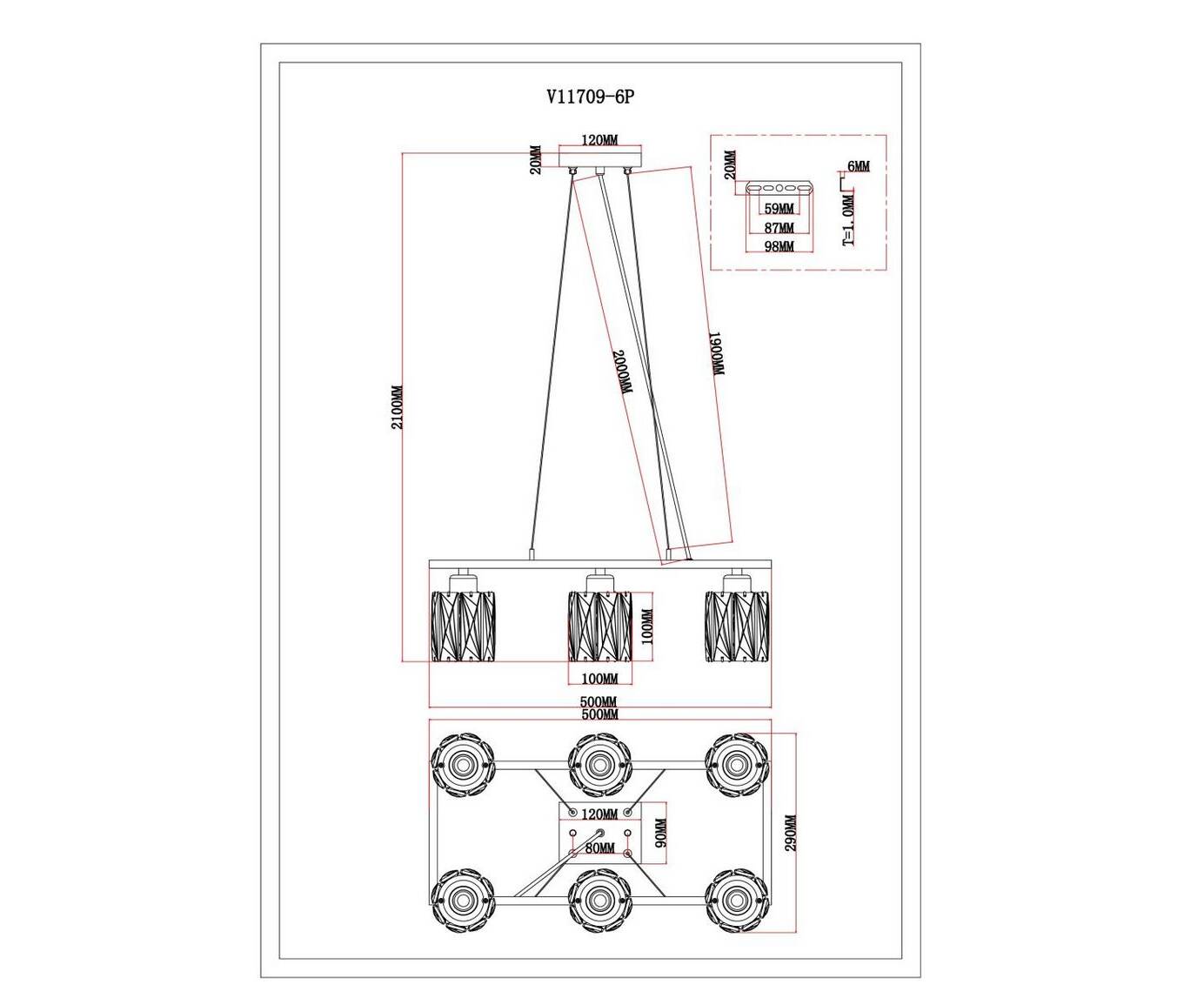 V11709-6P

120MM
20MM

20MM
6MM
59MM
87MM
98MM
T=1.0MM

2100MM
2000MM
1900MM

100MM
100MM
500MM

500MM
120MM
90MM
80MM
290MM