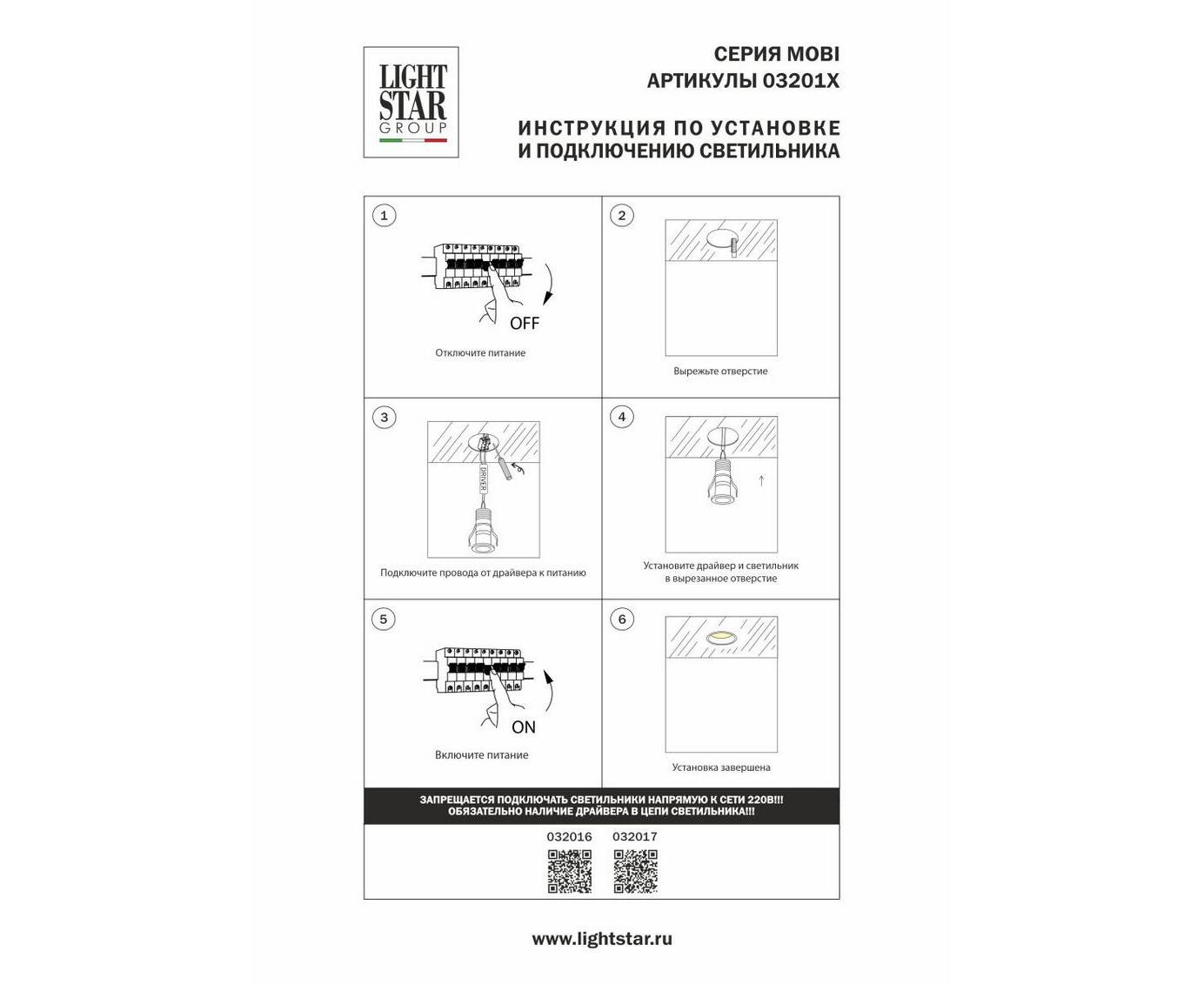 LIGHT STAR GROUP

СЕРИЯ MOBI
АРТИКУЛЫ 03201X

ИНСТРУКЦИЯ ПО УСТАНОВКЕ
И ПОДКЛЮЧЕНИЮ СВЕТИЛЬНИКА

1
OFF
Отключите питание

2
Вырежьте отверстие

3
DRIVER
Подключите провода от драйвера к питанию

4
Установите драйвер и светильник в вырезанное отверстие

5
ON
Включите питание

6
Установка завершена

ЗАПРЕЩАЕТСЯ ПОДКЛЮЧАТЬ СВЕТИЛЬНИКИ НАПРЯМУЮ К СЕТИ 220В!!!
ОБЯЗАТЕЛЬНО НАЛИЧИЕ ДРАЙВЕРА В ЦЕПИ СВЕТИЛЬНИКА!!!

032016 032017

www.lightstar.ru