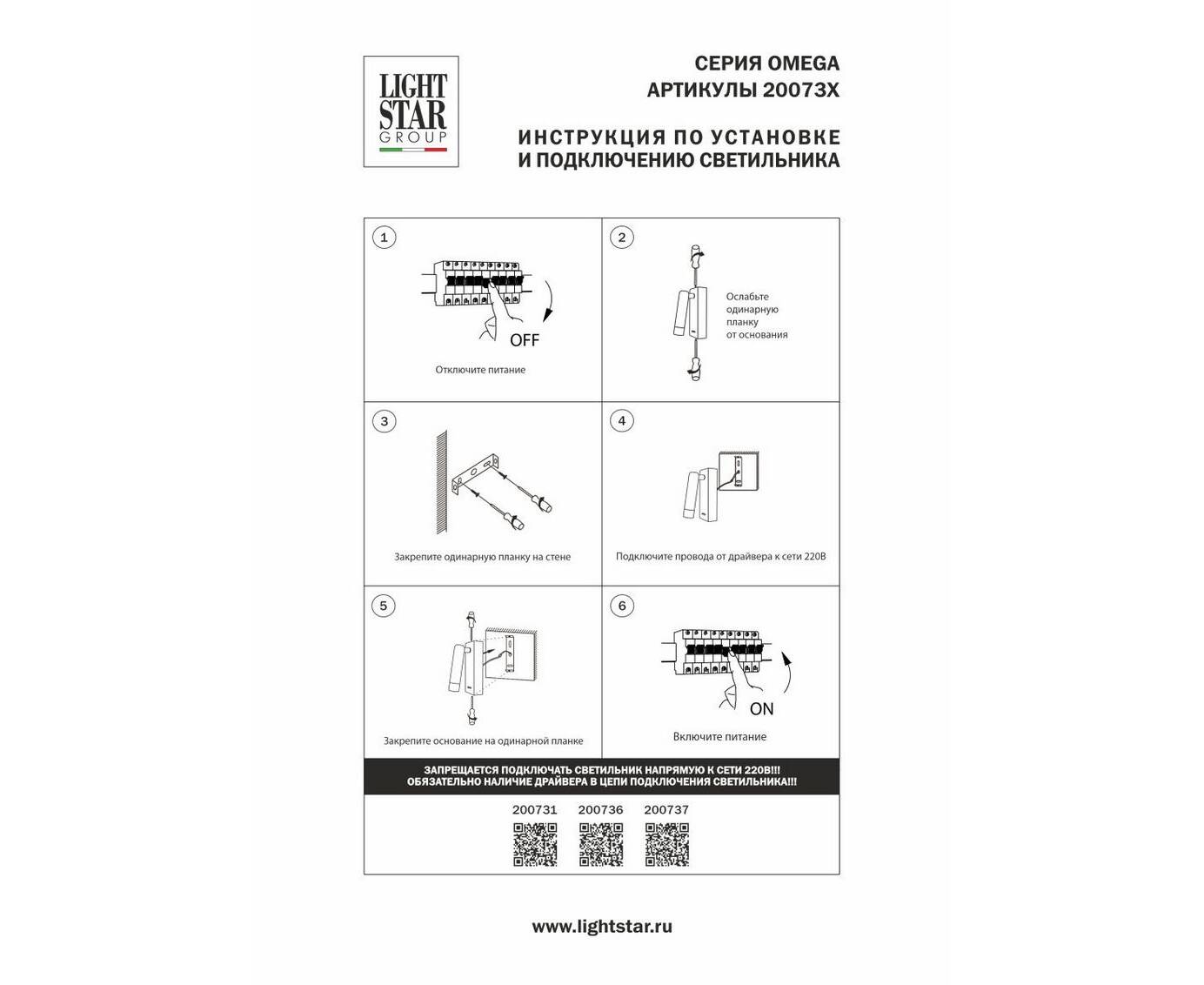 LIGHT STAR GROUP

СЕРИЯ OMEGA
АРТИКУЛЫ 20073X

ИНСТРУКЦИЯ ПО УСТАНОВКЕ
И ПОДКЛЮЧЕНИЮ СВЕТИЛЬНИКА

1

OFF

Отключите питание

2

Ослабьте одинарную планку от основания

3

Закрепите одинарную планку на стене

4

Подключите провода от драйвера к сети 220В

5

Закрепите основание на одинарной планке

6

ON

Включите питание

ЗАПРЕЩАЕТСЯ ПОДКЛЮЧАТЬ СВЕТИЛЬНИК НАПРЯМУЮ К СЕТИ 220В!!!
ОБЯЗАТЕЛЬНО НАЛИЧИЕ ДРАЙВЕРА В ЦЕПИ ПОДКЛЮЧЕНИЯ СВЕТИЛЬНИКА!!!

200731 200736 200737

www.lightstar.ru