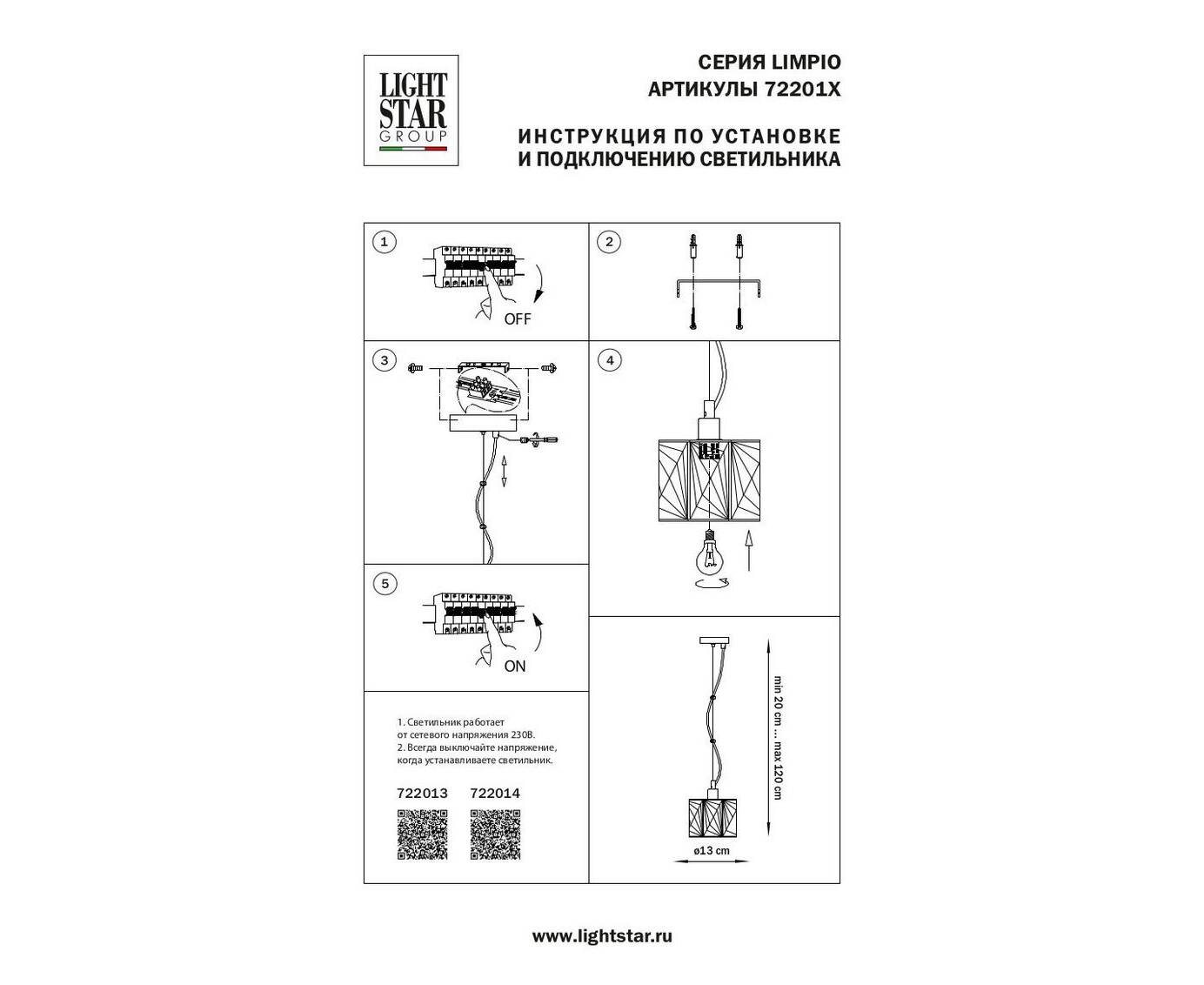 LIGHT STAR GROUP

СЕРИЯ LIMPIO
АРТИКУЛЫ 72201X

ИНСТРУКЦИЯ ПО УСТАНОВКЕ
И ПОДКЛЮЧЕНИЮ СВЕТИЛЬНИКА

1

OFF

2

3

4

5

ON

1. Светильник работает от сетевого напряжения 230В.
2. Всегда выключайте напряжение, когда устанавливаете светильник.

722013 722014

min 20 cm ... max 120 cm

ø13 cm

www.lightstar.ru