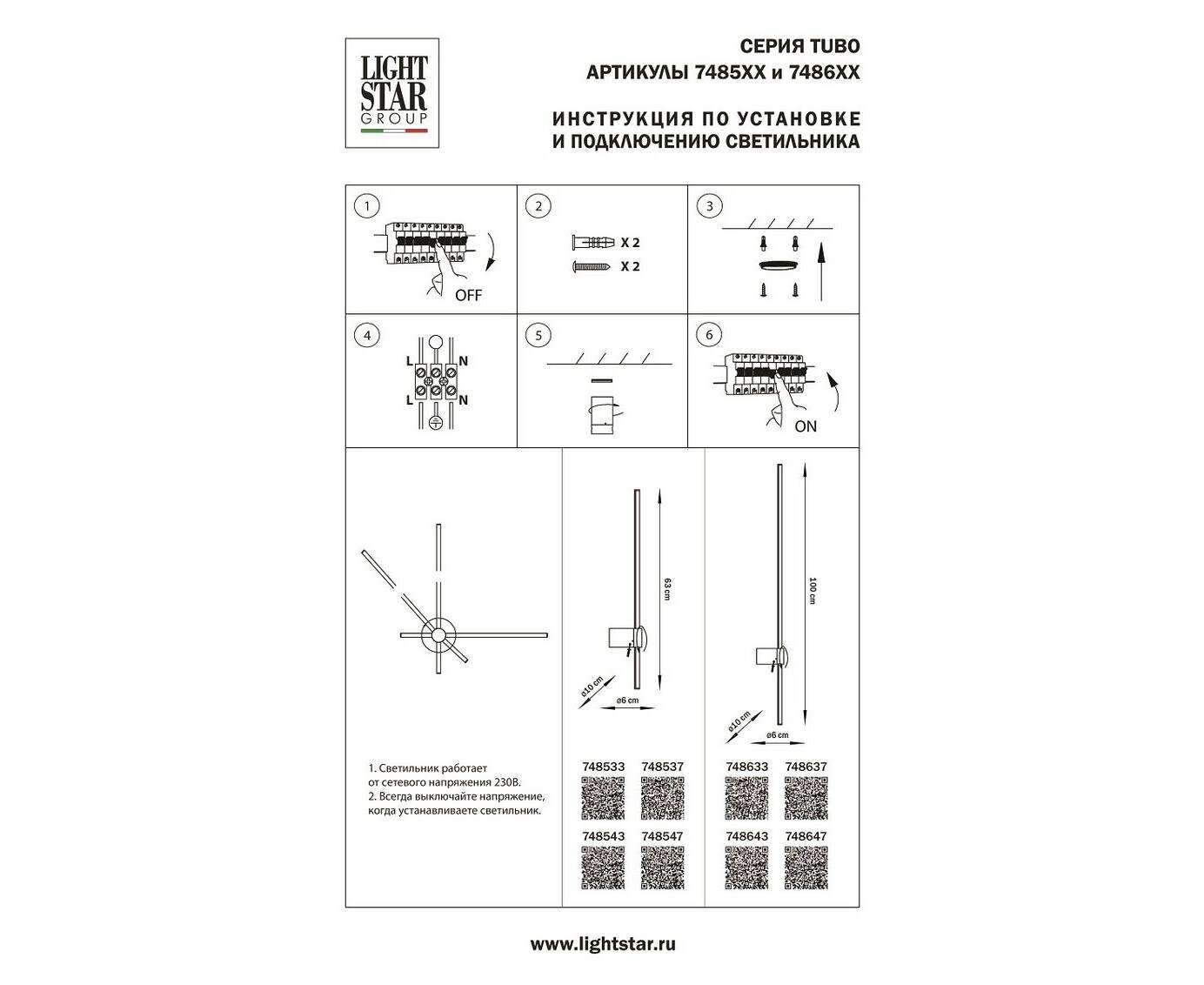 LIGHT STAR GROUP

СЕРИЯ TUBO
АРТИКУЛЫ 7485XX и 7486XX

ИНСТРУКЦИЯ ПО УСТАНОВКЕ
И ПОДКЛЮЧЕНИЮ СВЕТИЛЬНИКА

1
OFF

2
X 2
X 2

3

4
L N
L N

5

6
ON

63 cm
ø10 cm
ø6 cm

100 cm
ø10 cm
ø6 cm

1. Светильник работает от сетевого напряжения 230В.
2. Всегда выключайте напряжение, когда устанавливаете светильник.

748533 748537
748543 748547

748633 748637
748643 748647

www.lightstar.ru