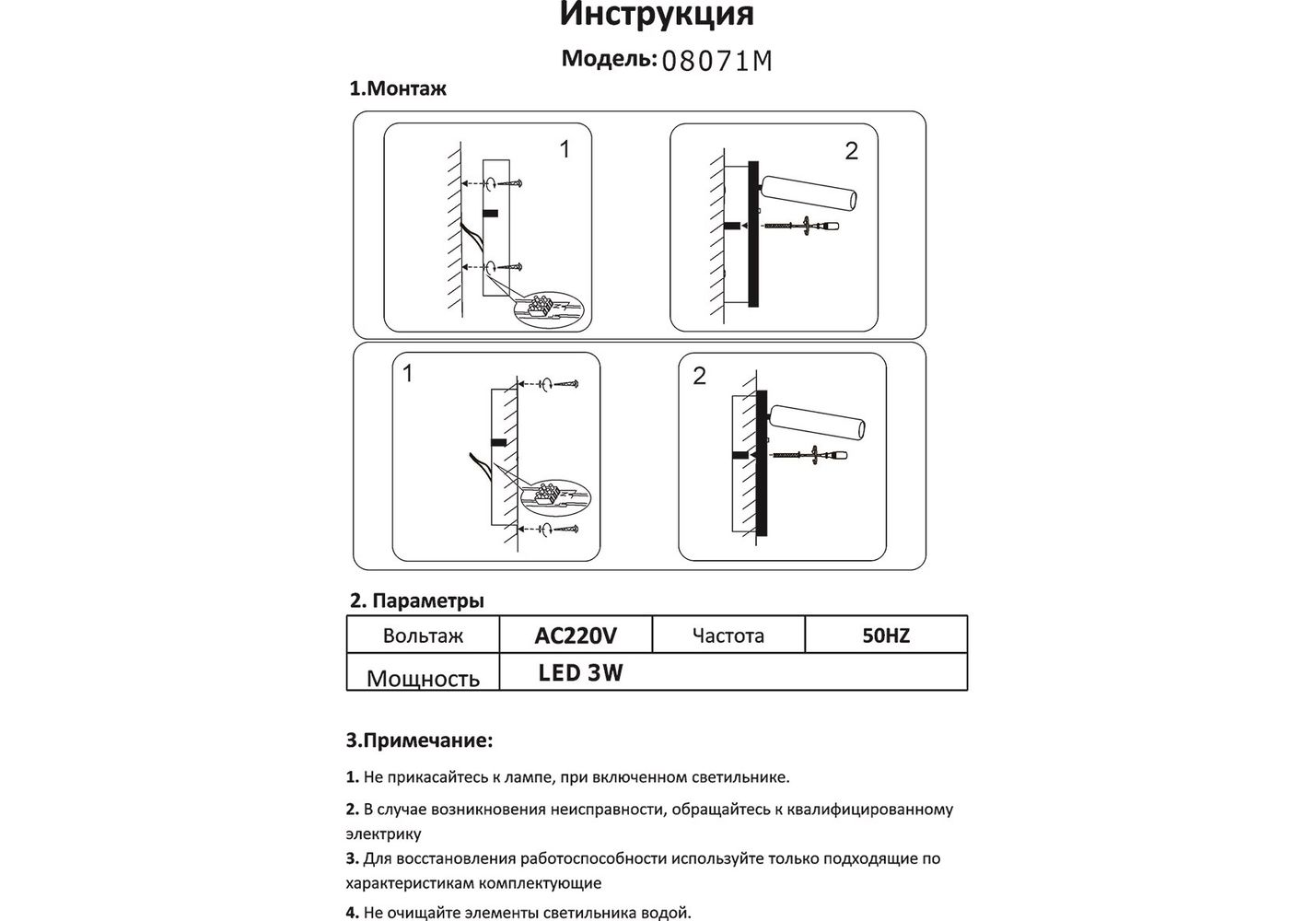 Инструкция

Модель: 08071M

1.Монтаж

1

2

1

2

2. Параметры

| Вольтаж | AC220V | Частота | 50HZ |
|---|---|---|---|
| Мощность | LED 3W | | |

3.Примечание:

1. Не прикасайтесь к лампе, при включенном светильнике.

2. В случае возникновения неисправности, обращайтесь к квалифицированному электрику

3. Для восстановления работоспособности используйте только подходящие по характеристикам комплектующие

4. Не очищайте элементы светильника водой.