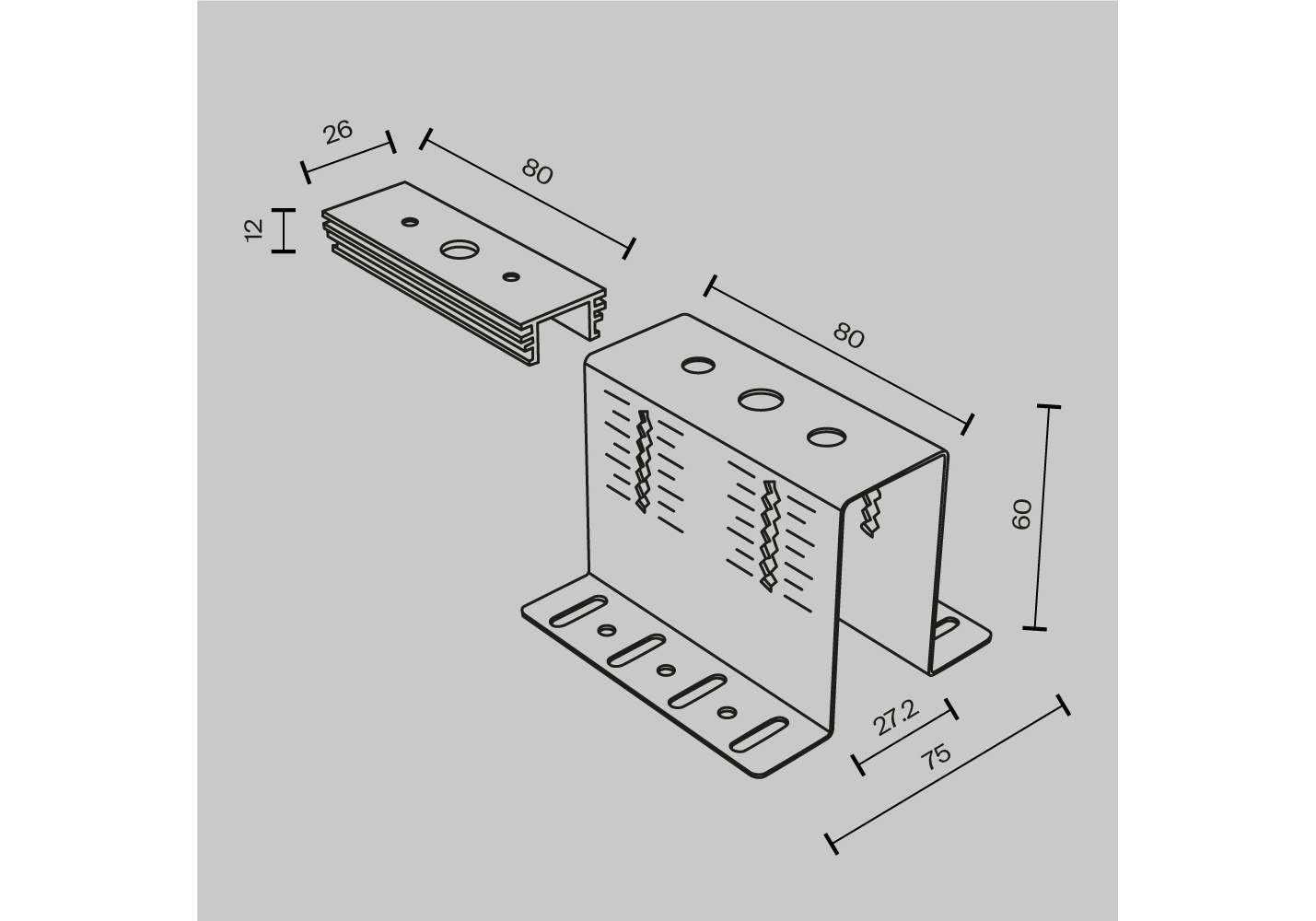 26
80
12
80
60
27.2
75