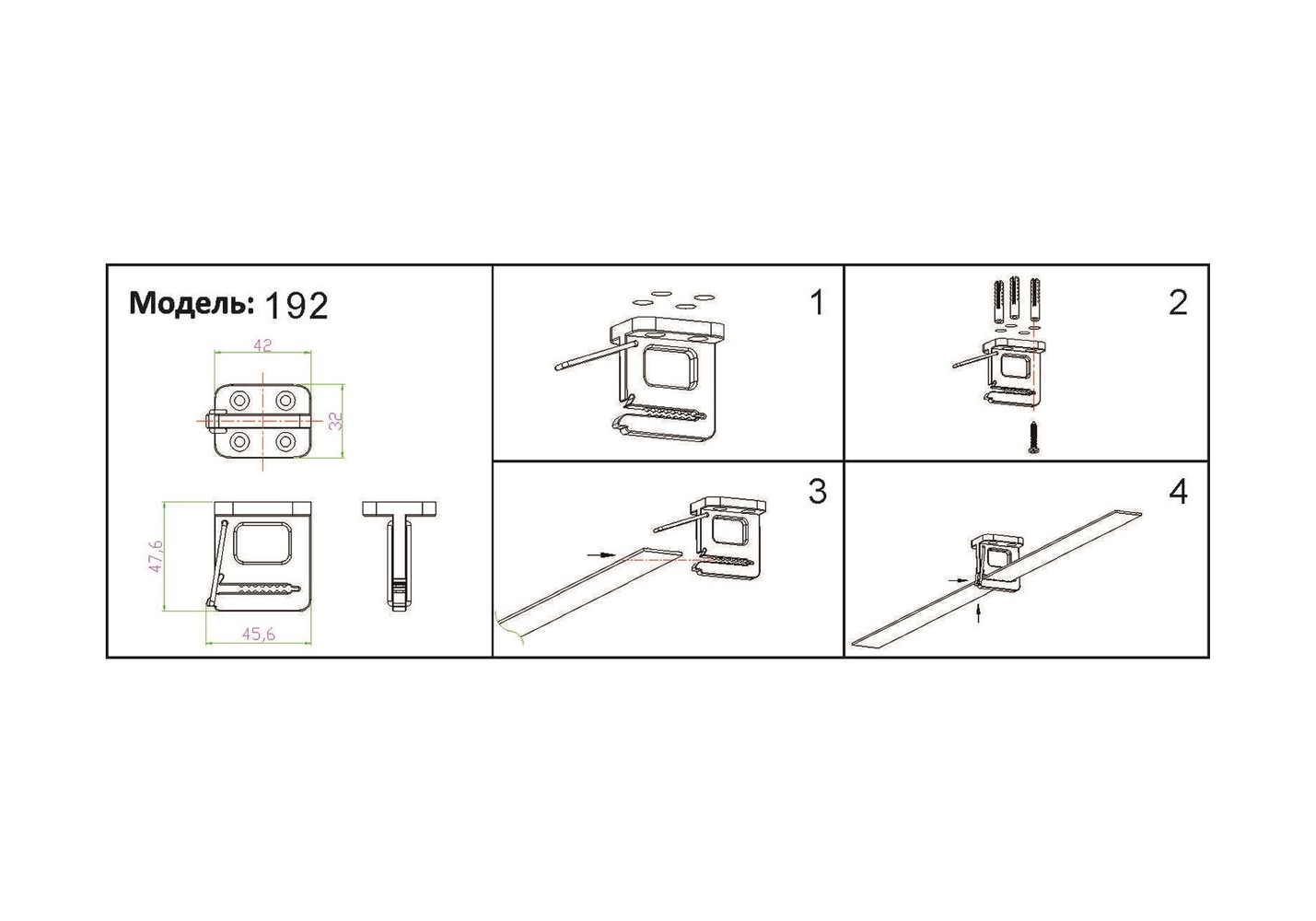 Модель: 192

42

32

47,6

45,6

1

2

3

4