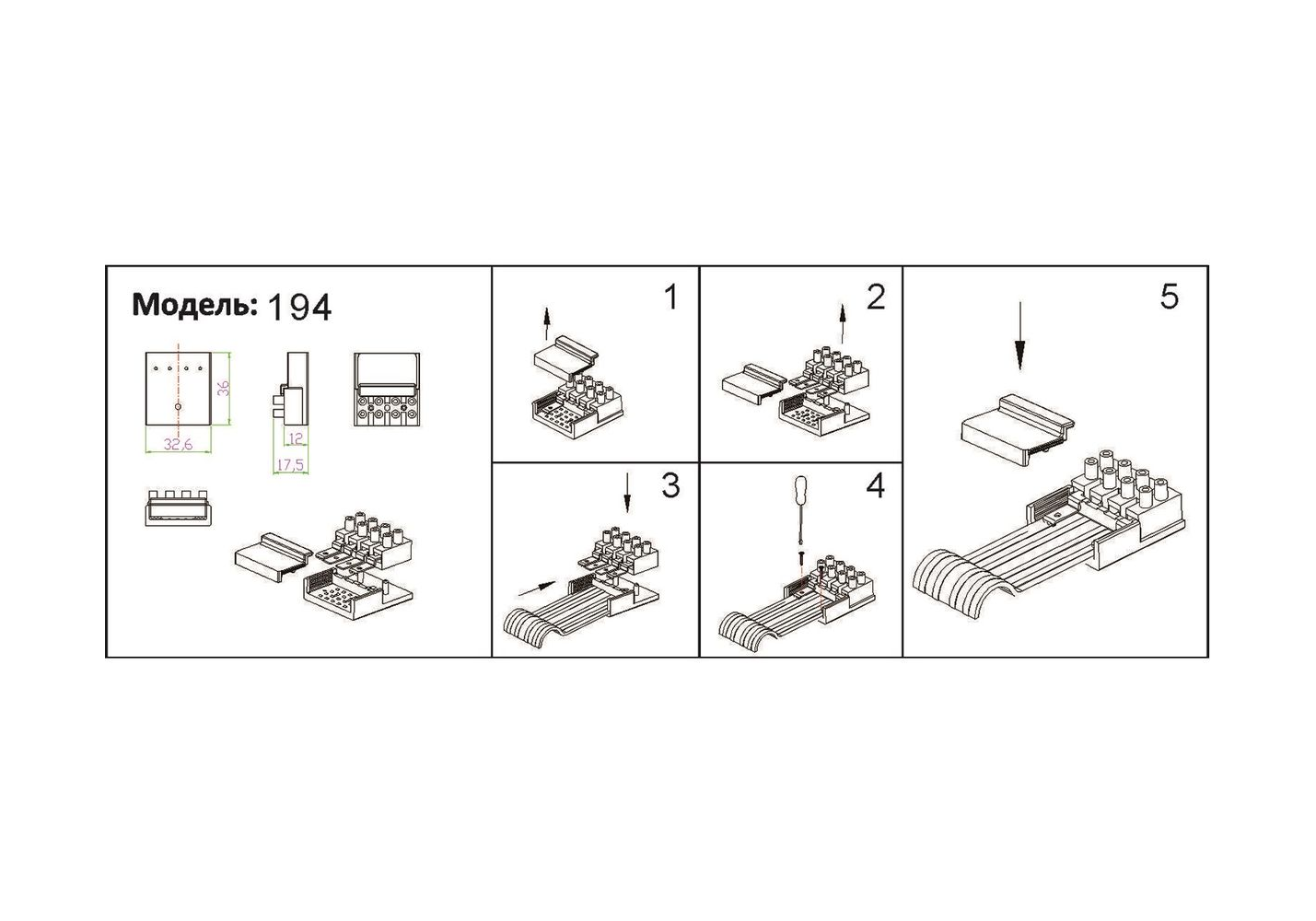 Модель: 194

36

32,6

12

17,5

1

2

3

4

5