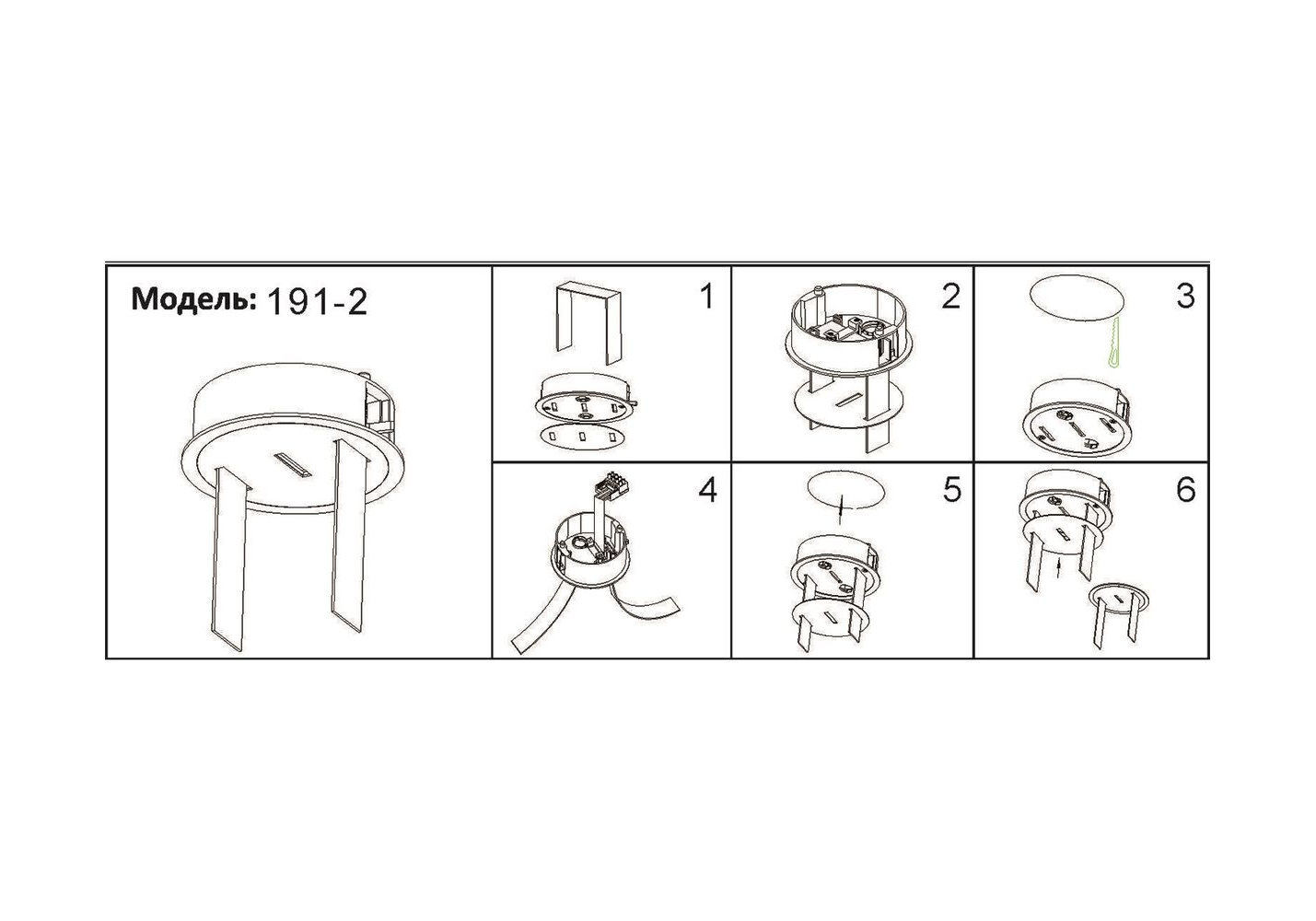 Модель: 191-2

1

2

3

4

5

6