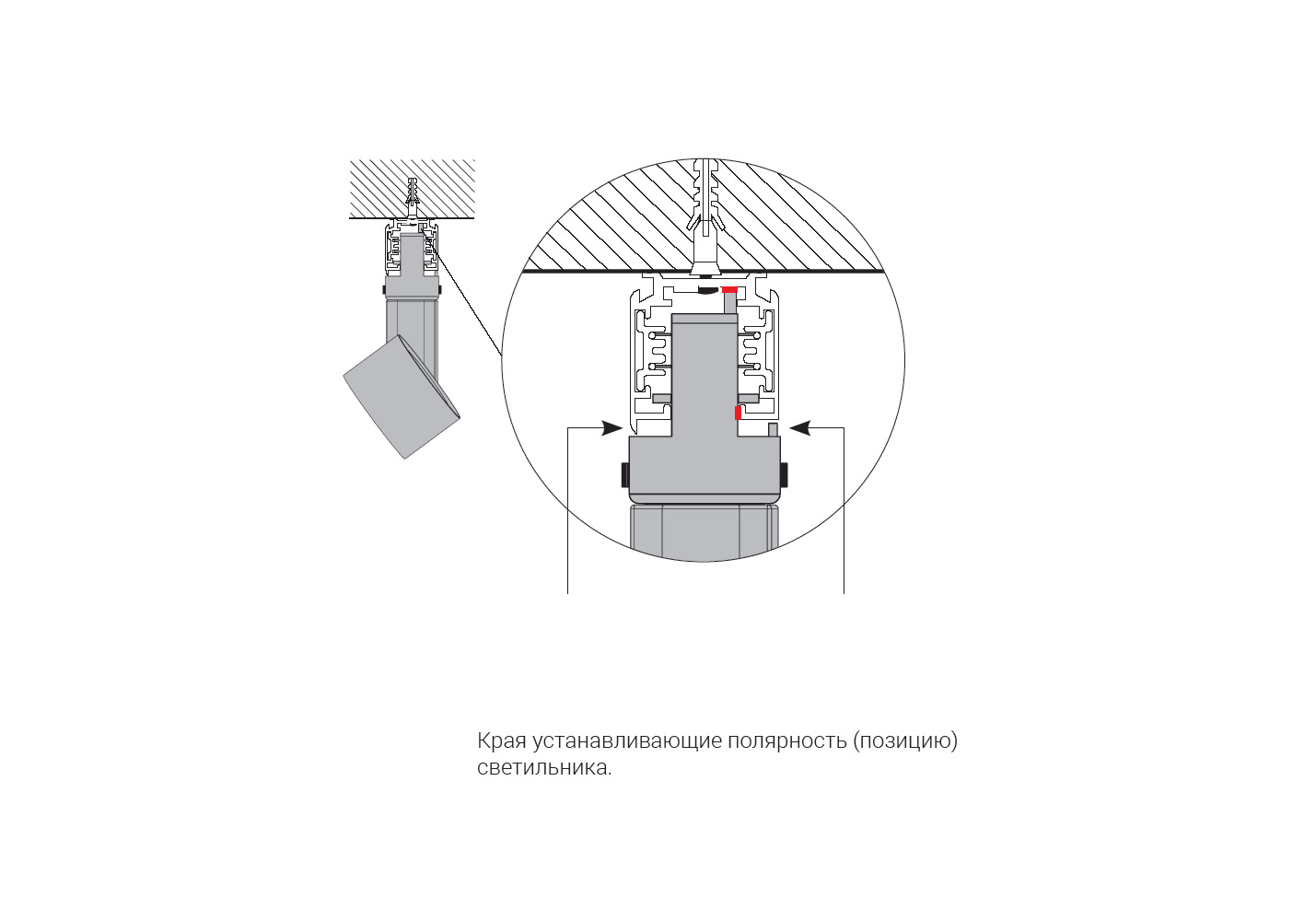 Края устанавливающие полярность (позицию) светильника.