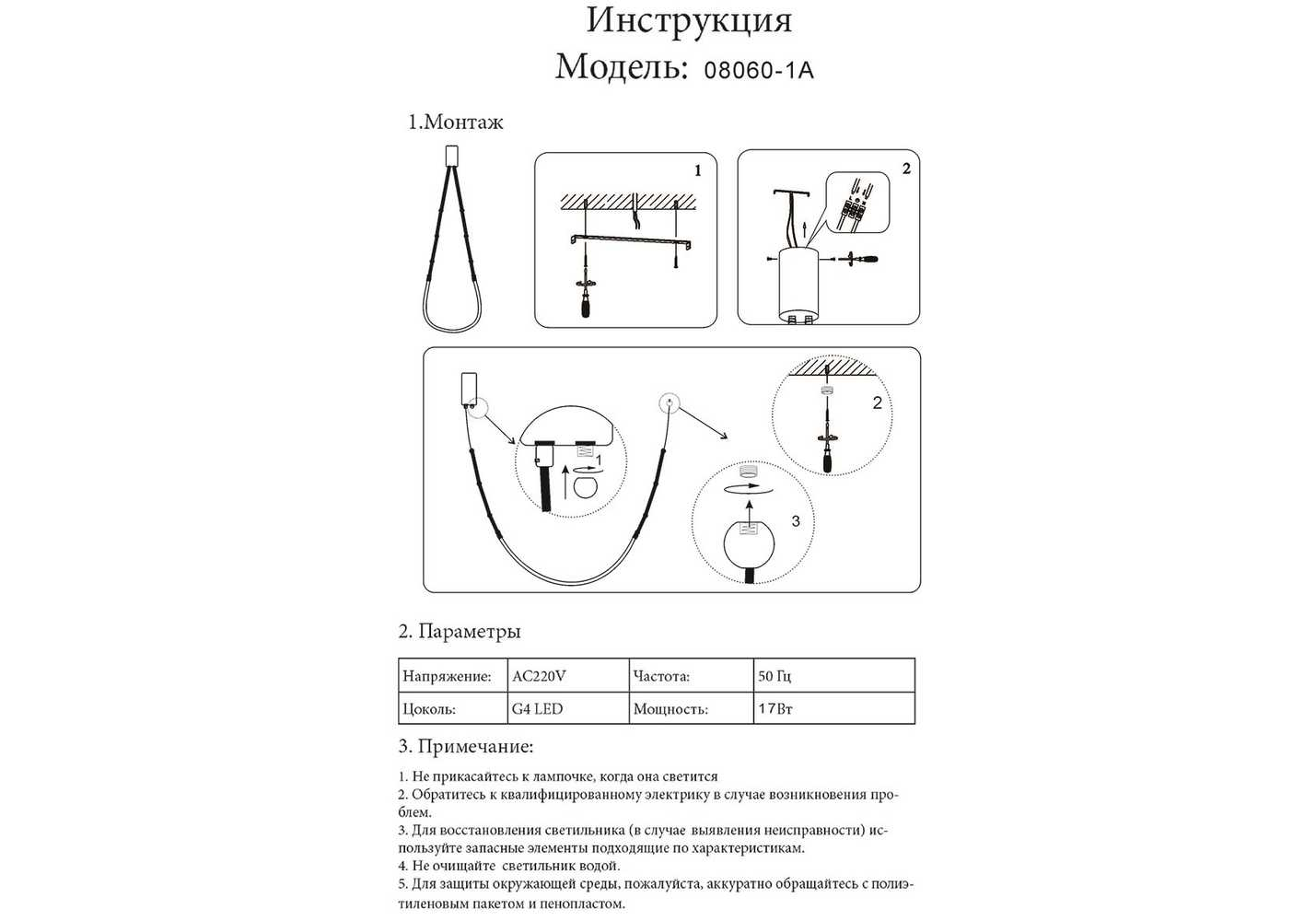 Инструкция
Модель: 08060-1A

1.Монтаж

1

2

1

2

3

2. Параметры

| Напряжение: | AC220V | Частота: | 50 Гц |
|---|---|---|---|
| Цоколь: | G4 LED | Мощность: | 17Вт |

3. Примечание:

1. Не прикасайтесь к лампочке, когда она светится
2. Обратитесь к квалифицированному электрику в случае возникновения проблем.
3. Для восстановления светильника (в случае выявления неисправности) используйте запасные элементы подходящие по характеристикам.
4. Не очищайте светильник водой.
5. Для защиты окружающей среды, пожалуйста, аккуратно обращайтесь с полиэтиленовым пакетом и пенопластом.