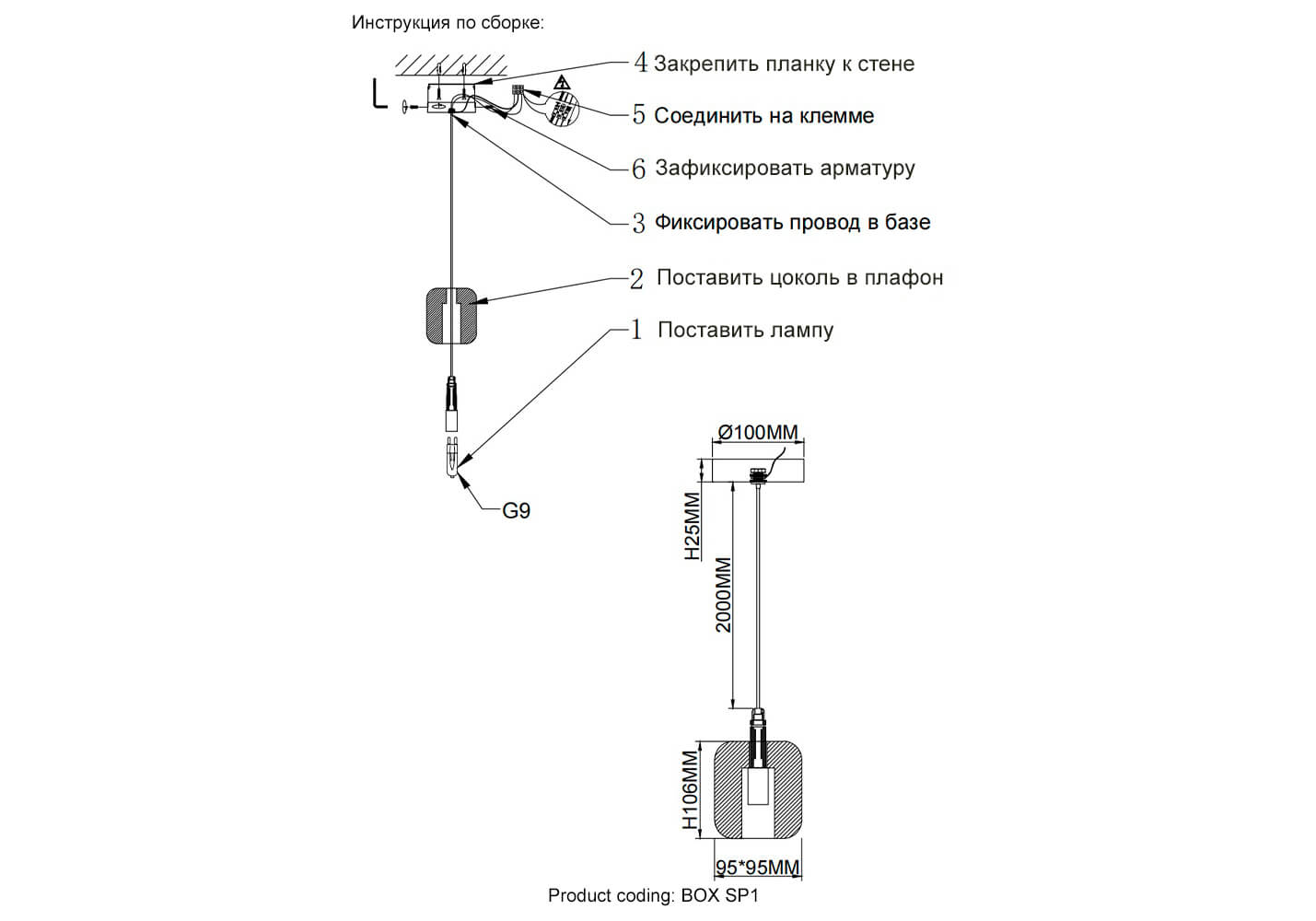 Инструкция по сборке:

L

4 Закрепить планку к стене

5 Соединить на клемме

6 Зафиксировать арматуру

3 Фиксировать провод в базе

2 Поставить цоколь в плафон

1 Поставить лампу

G9

Ø100MM

H25MM

2000MM

H106MM

95*95MM

Product coding: BOX SP1