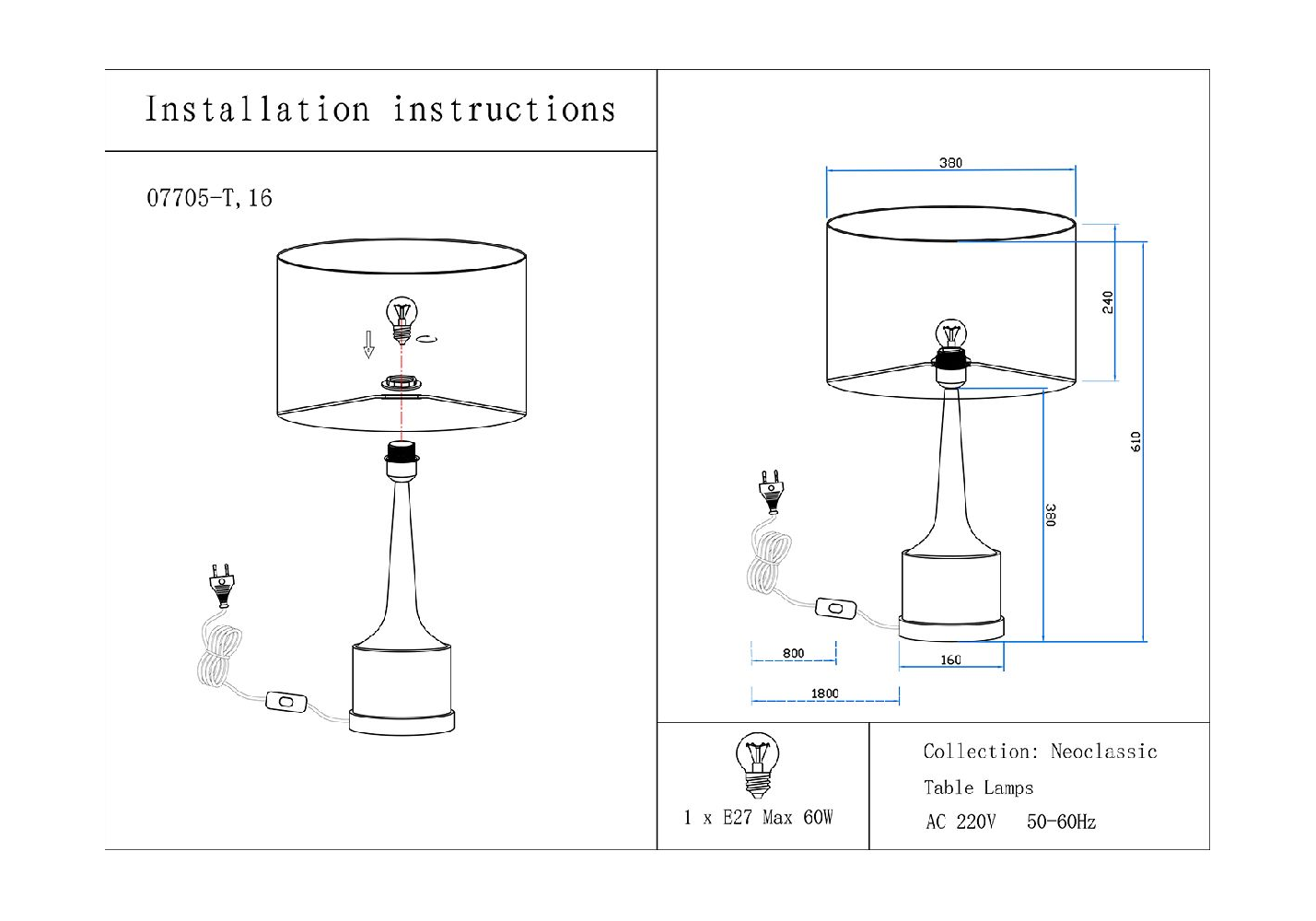 Installation instructions

07705-T,16

380

240

610

380

800

160

1800

1 x E27 Max 60W

Collection: Neoclassic

Table Lamps

AC 220V 50-60Hz