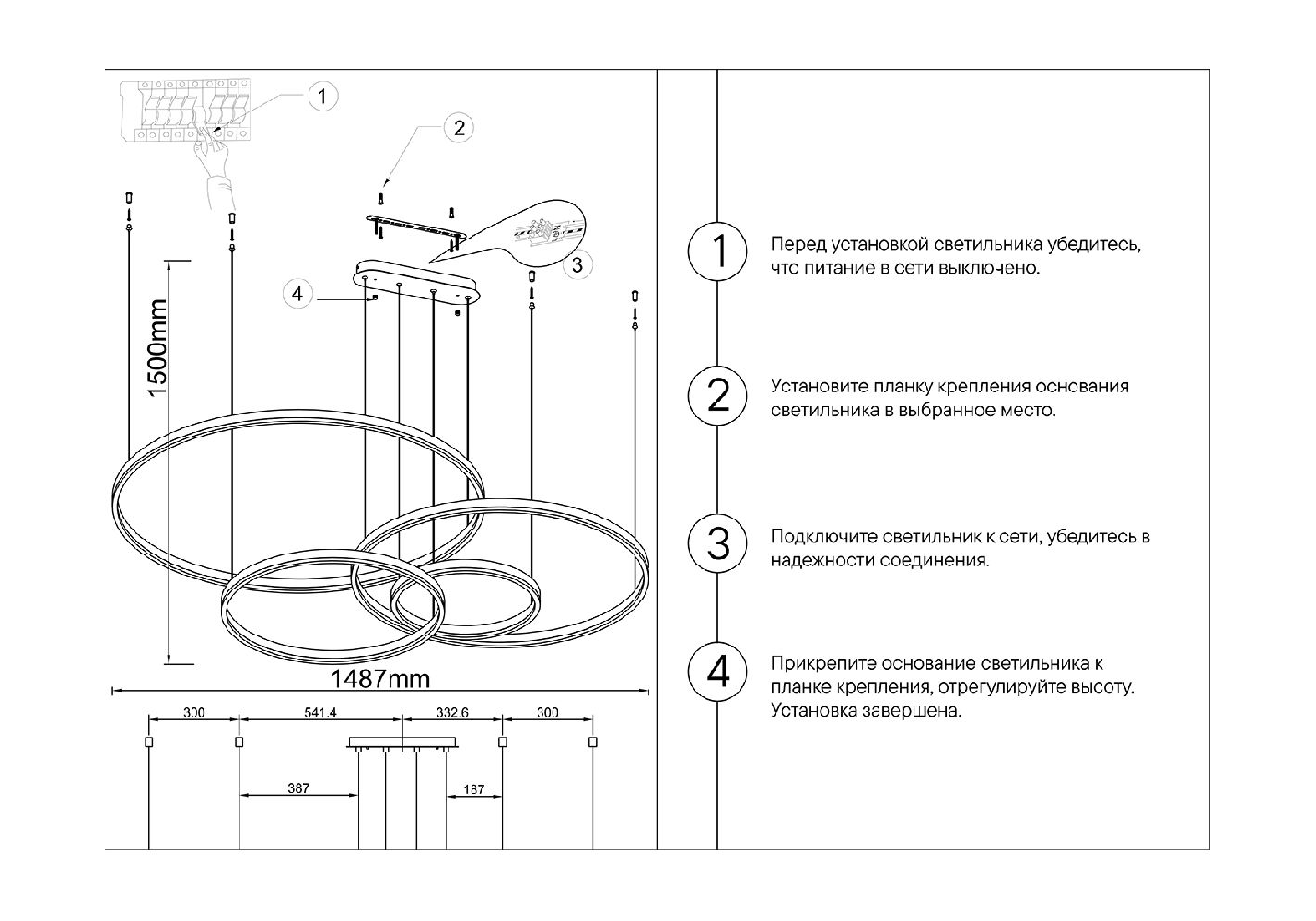 1

2

3

4

1500mm

1487mm

300

541.4

332.6

300

387

187

1

Перед установкой светильника убедитесь, что питание в сети выключено.

2

Установите планку крепления основания светильника в выбранное место.

3

Подключите светильник к сети, убедитесь в надежности соединения.

4

Прикрепите основание светильника к планке крепления, отрегулируйте высоту. Установка завершена.