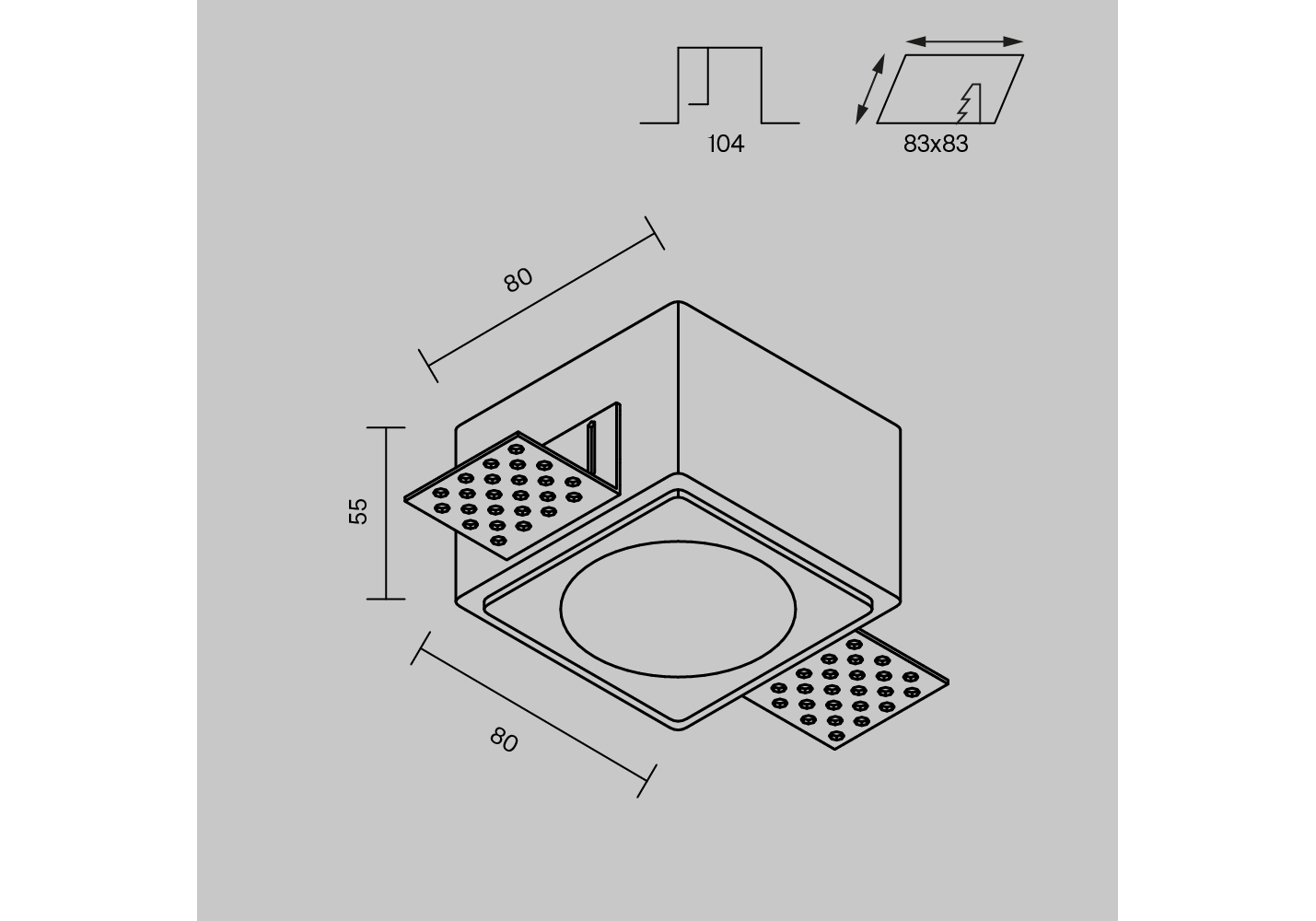 104

83x83

80

55

80