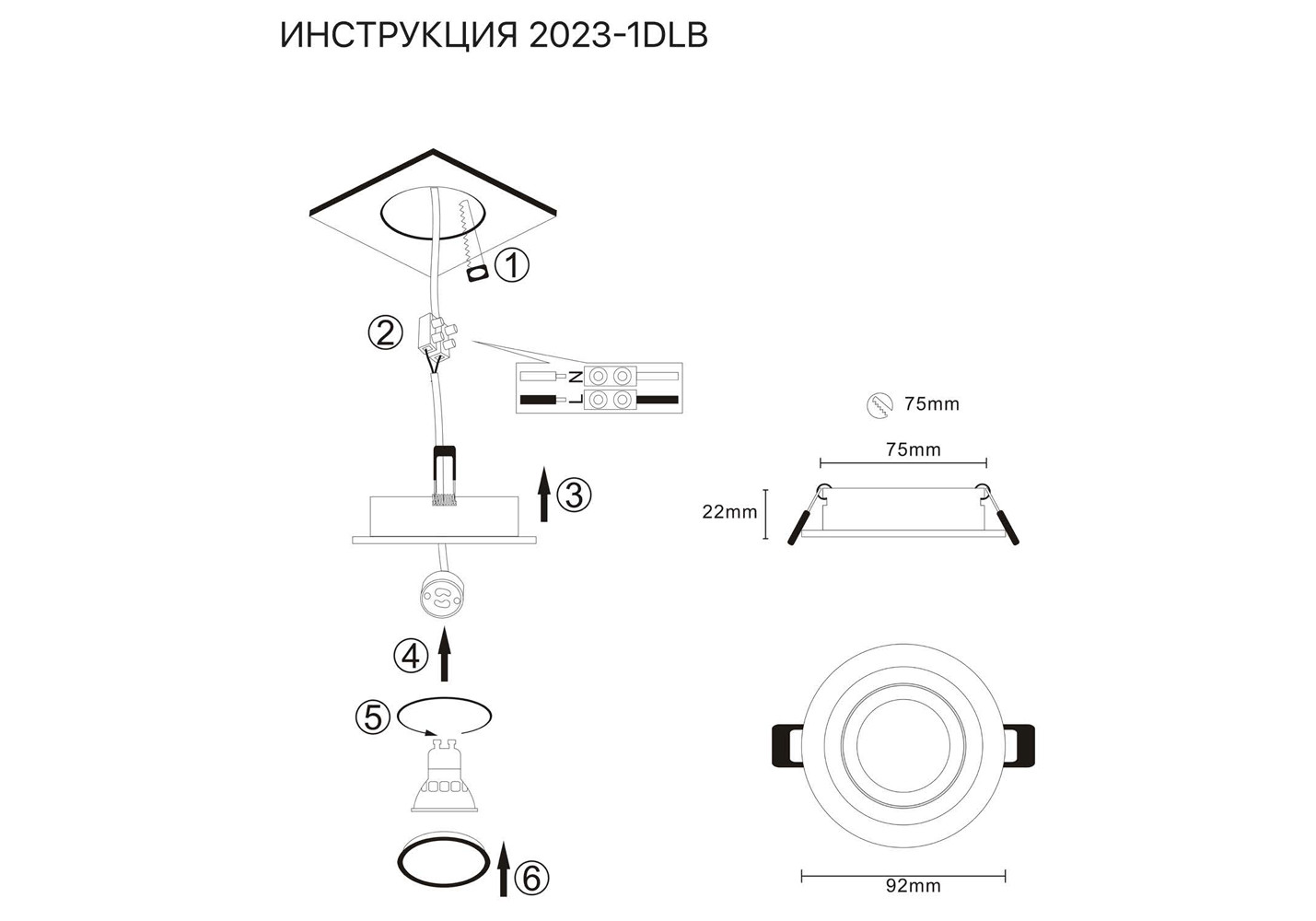 ИНСТРУКЦИЯ 2023-1DLB

①

②

N
L

③

④

⑤

⑥

75mm

75mm

22mm

92mm