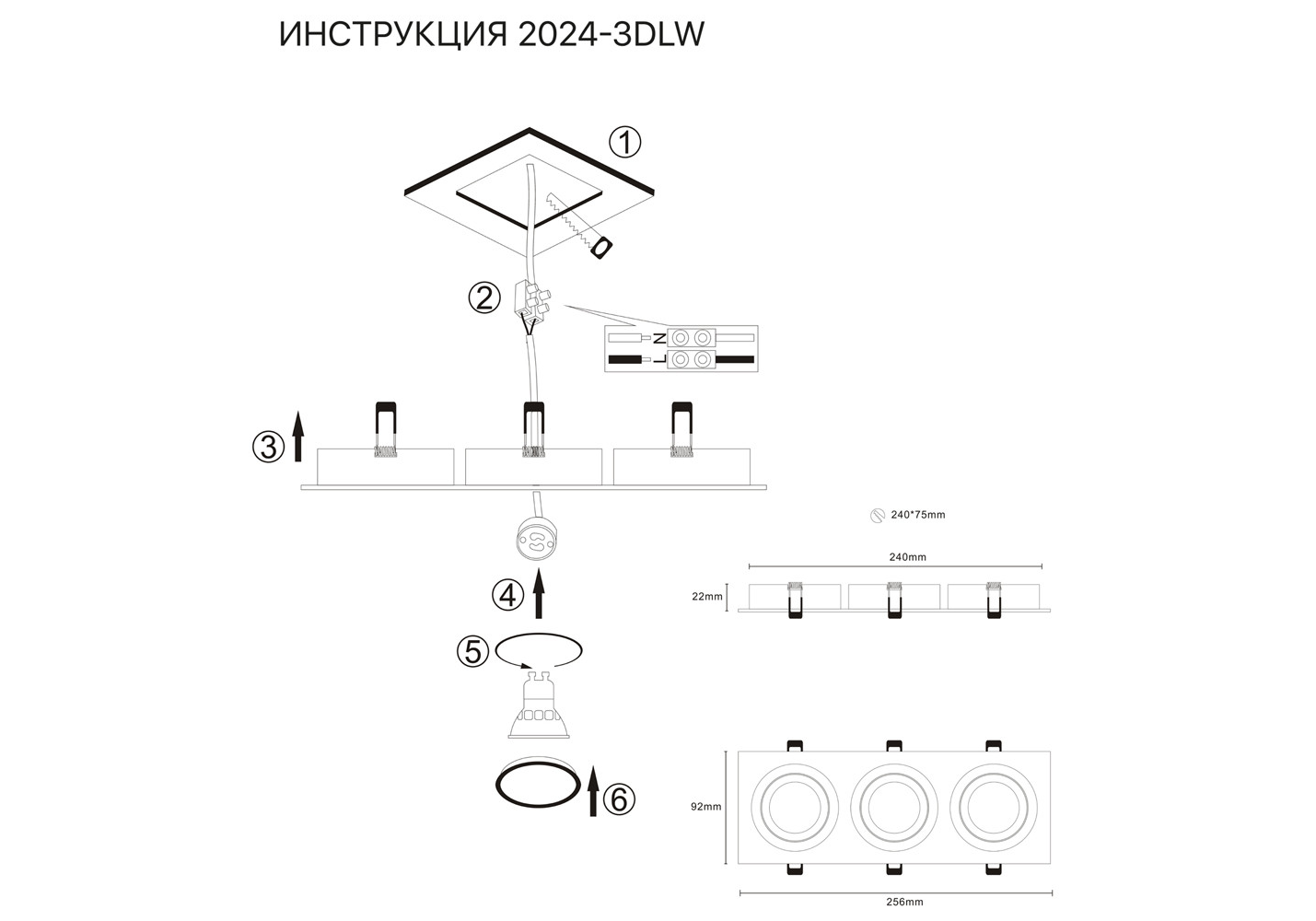 ИНСТРУКЦИЯ 2024-3DLW

①

②

N
L

③

④

⑤

⑥

240*75mm

240mm

22mm

92mm

256mm