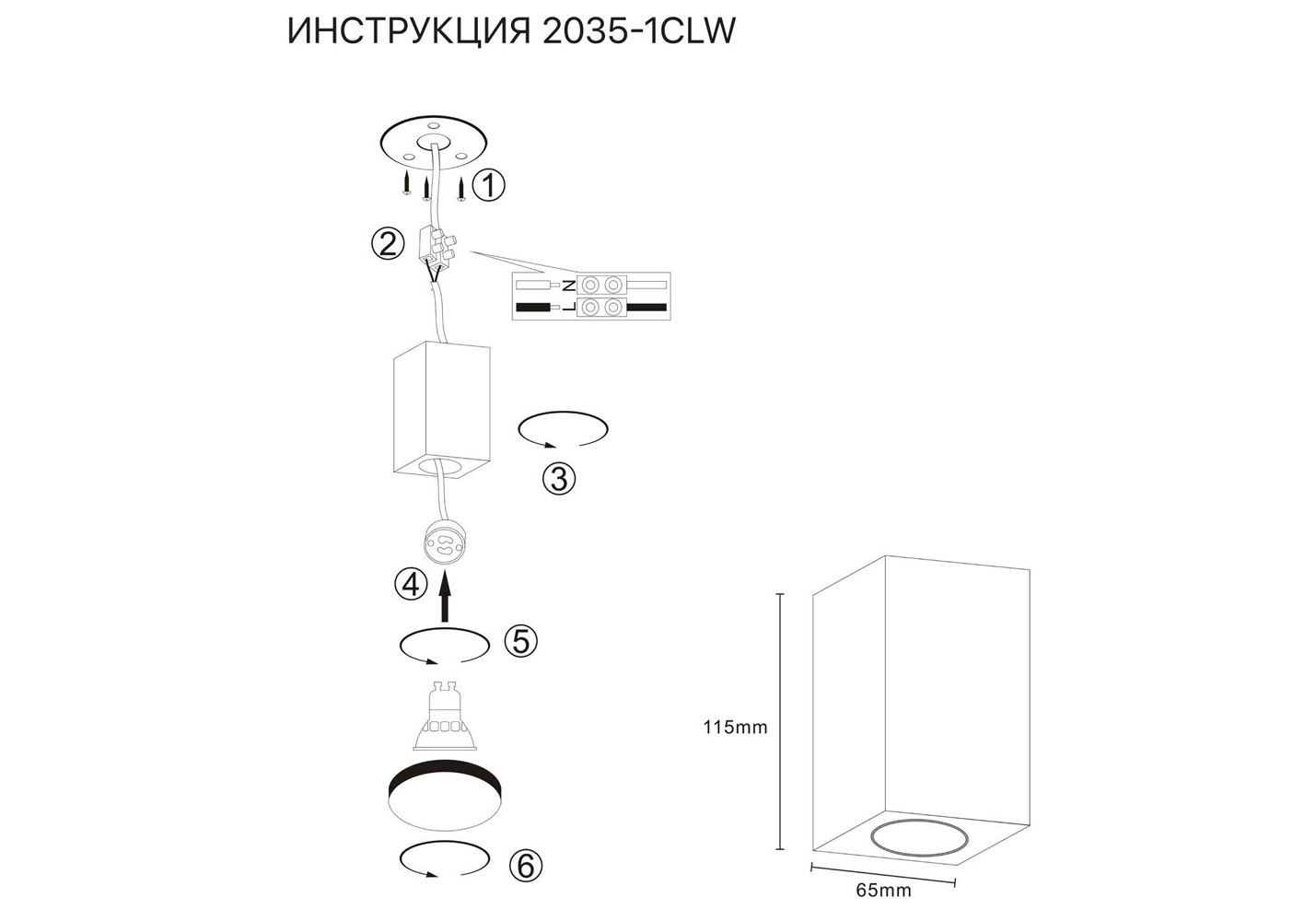 ИНСТРУКЦИЯ 2035-1CLW

①

②

N
L

③

④

⑤

⑥

115mm

65mm