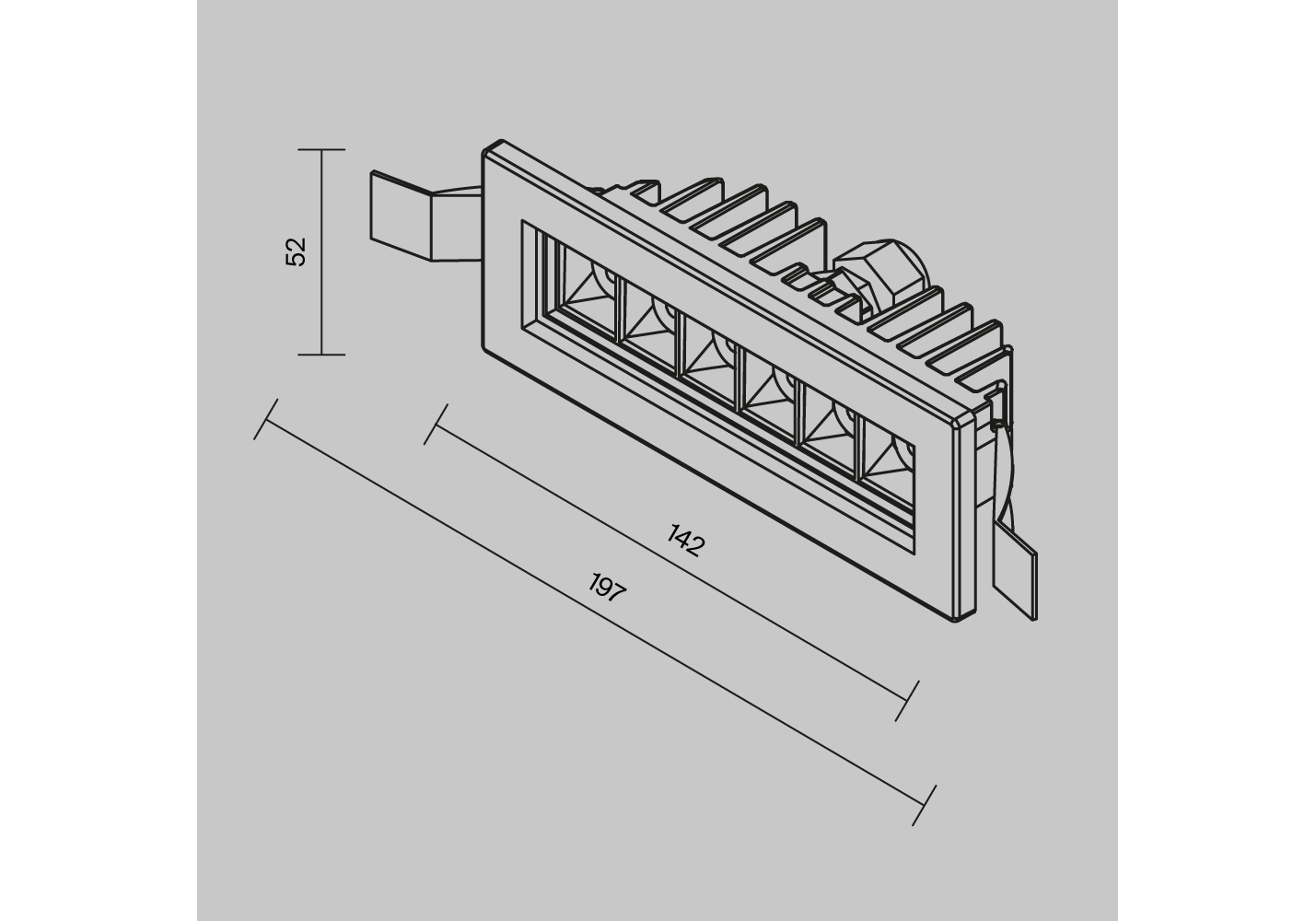 52
142
197