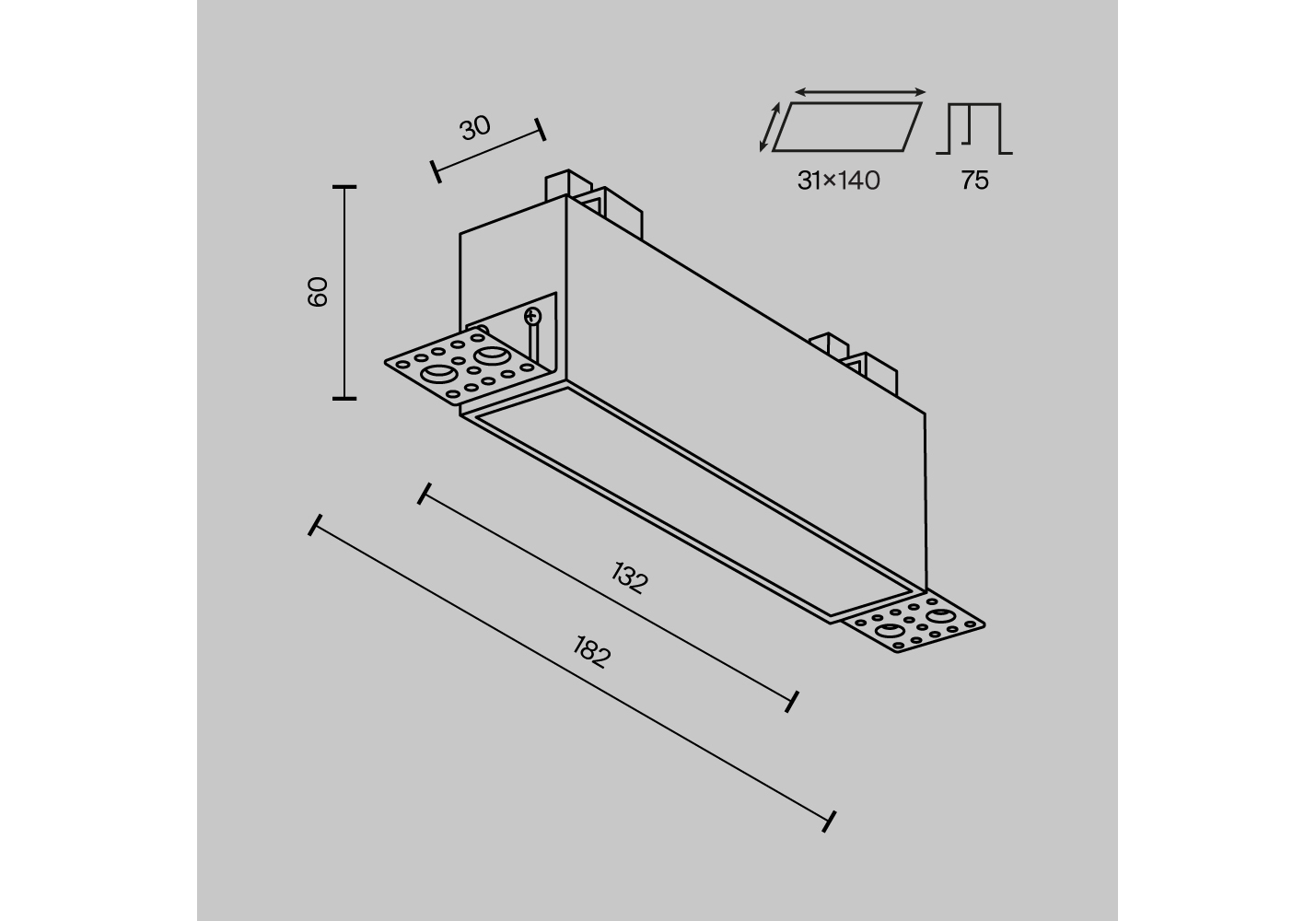 30

31×140

75

60

132

182