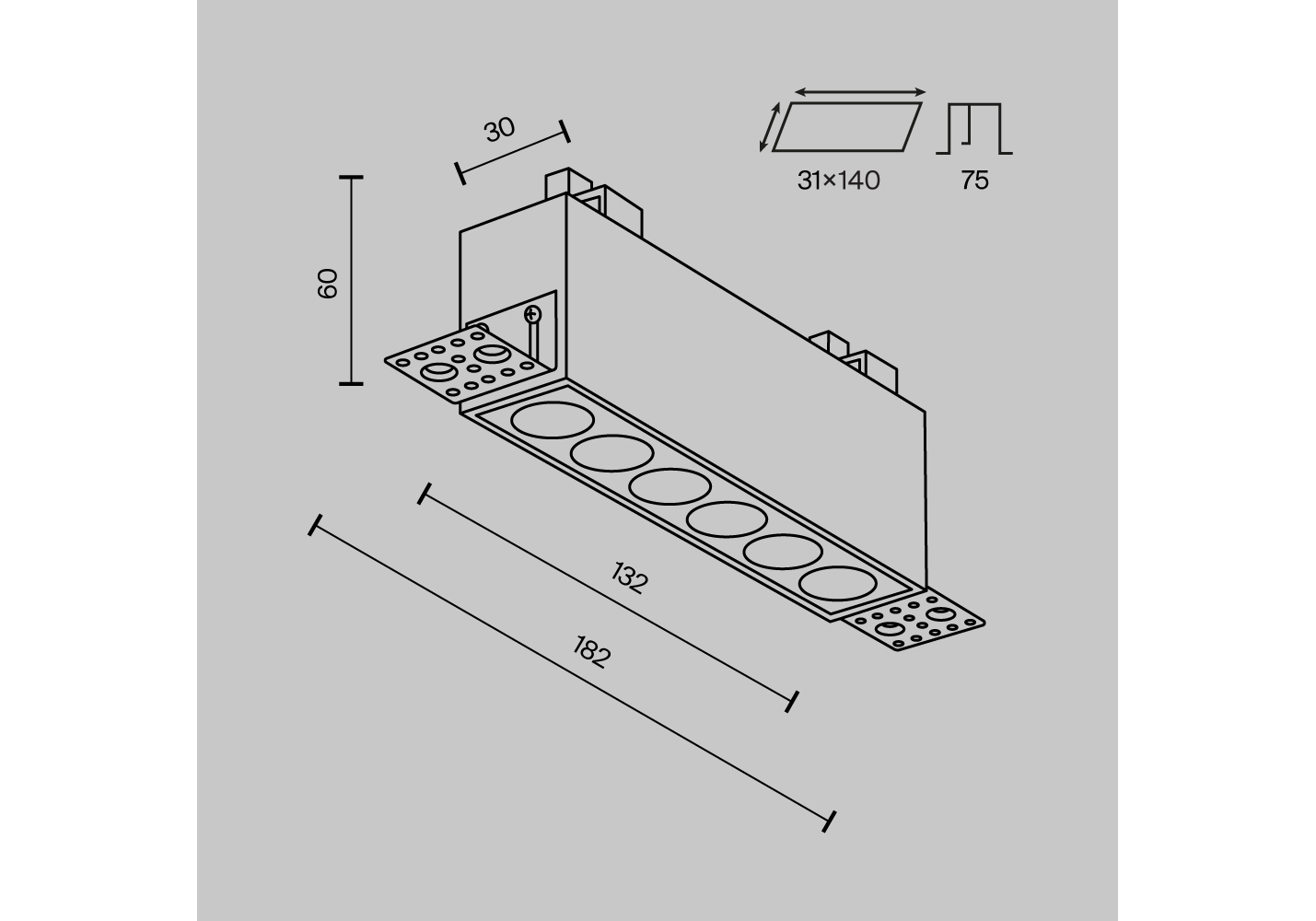 30

31×140

75

60

132

182