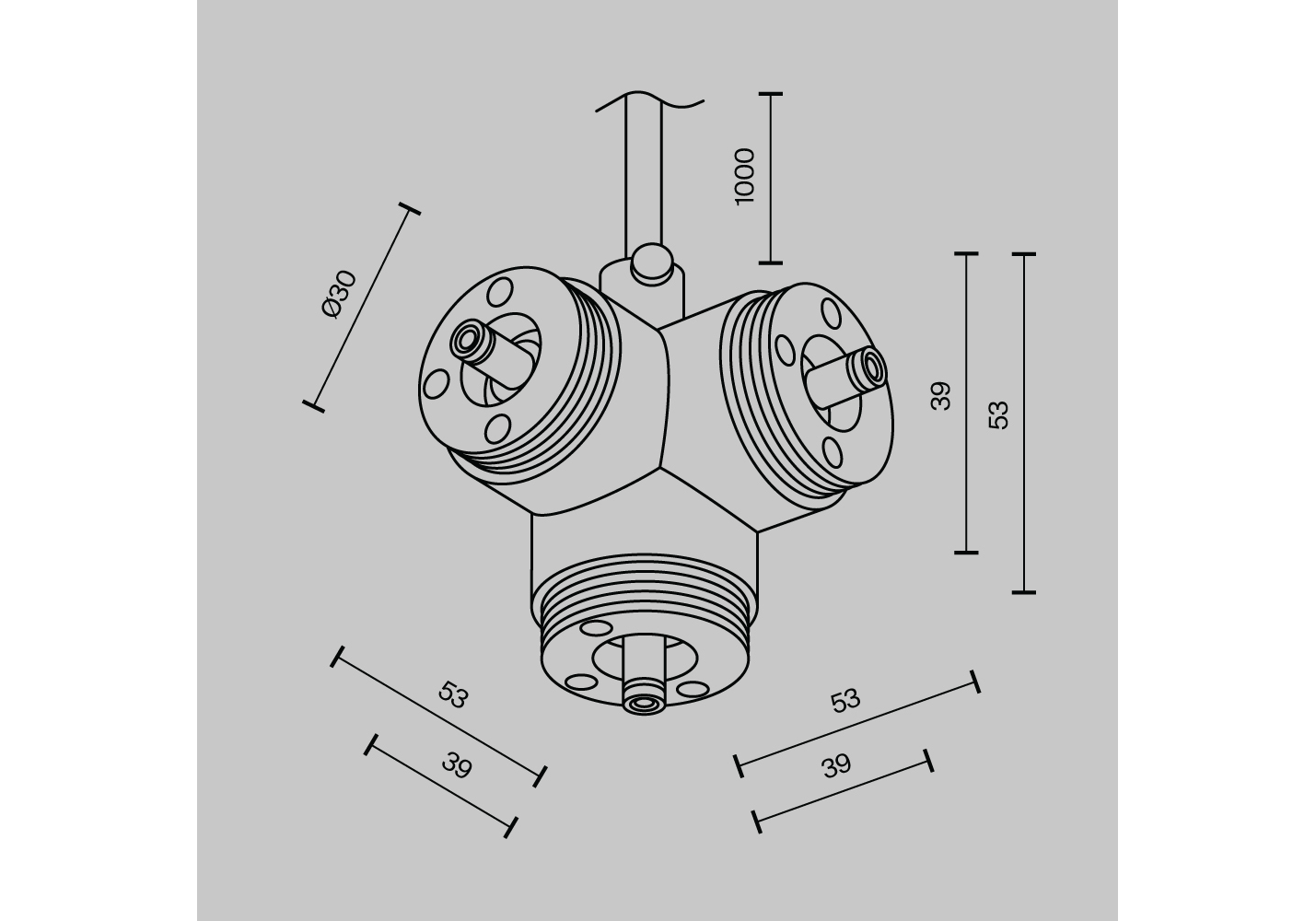 1000

Ø30

39

53

53

39

53

39