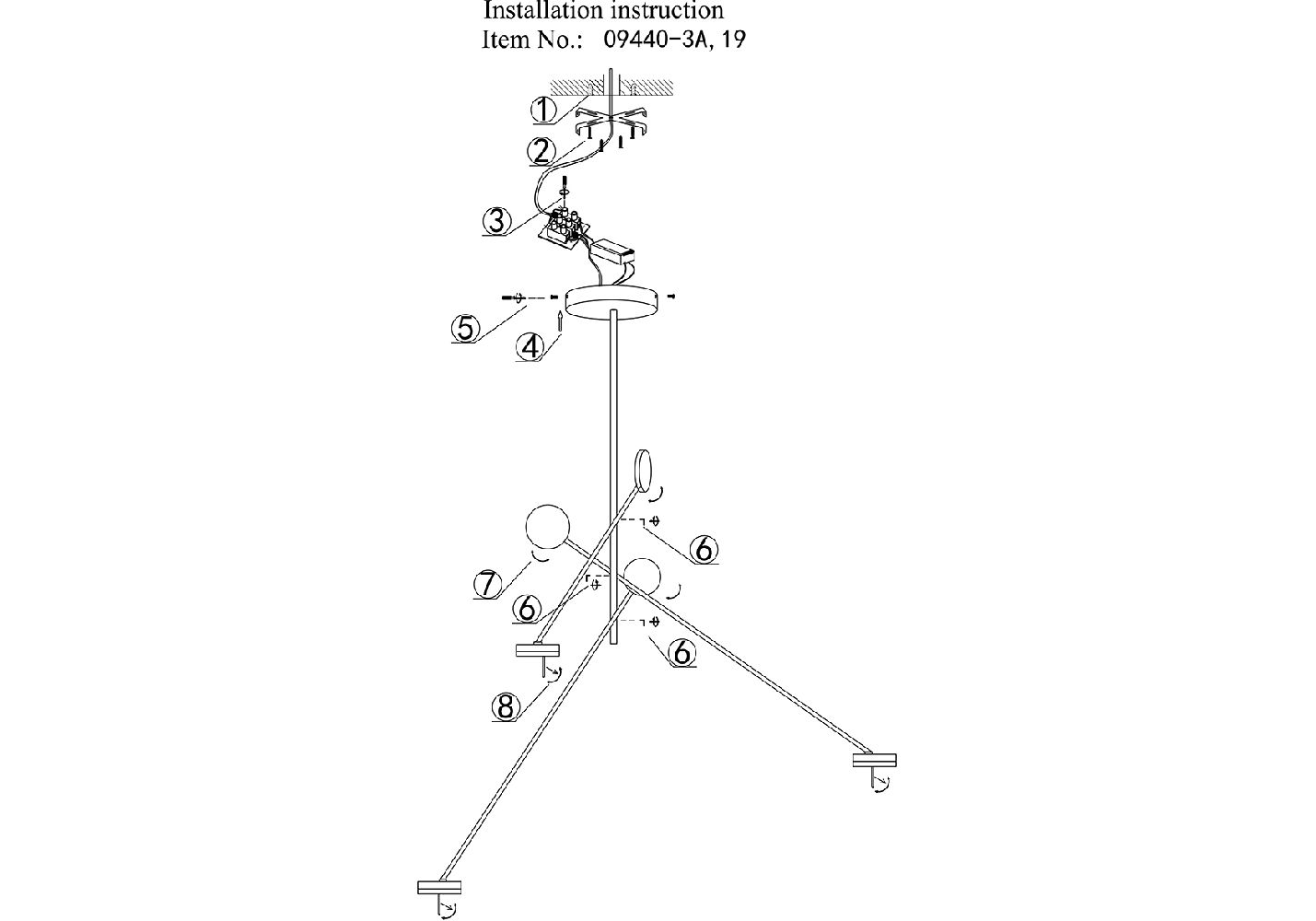 Installation instruction
Item No.: 09440-3A, 19

1
2
3
5
4
6
7
6
6
8