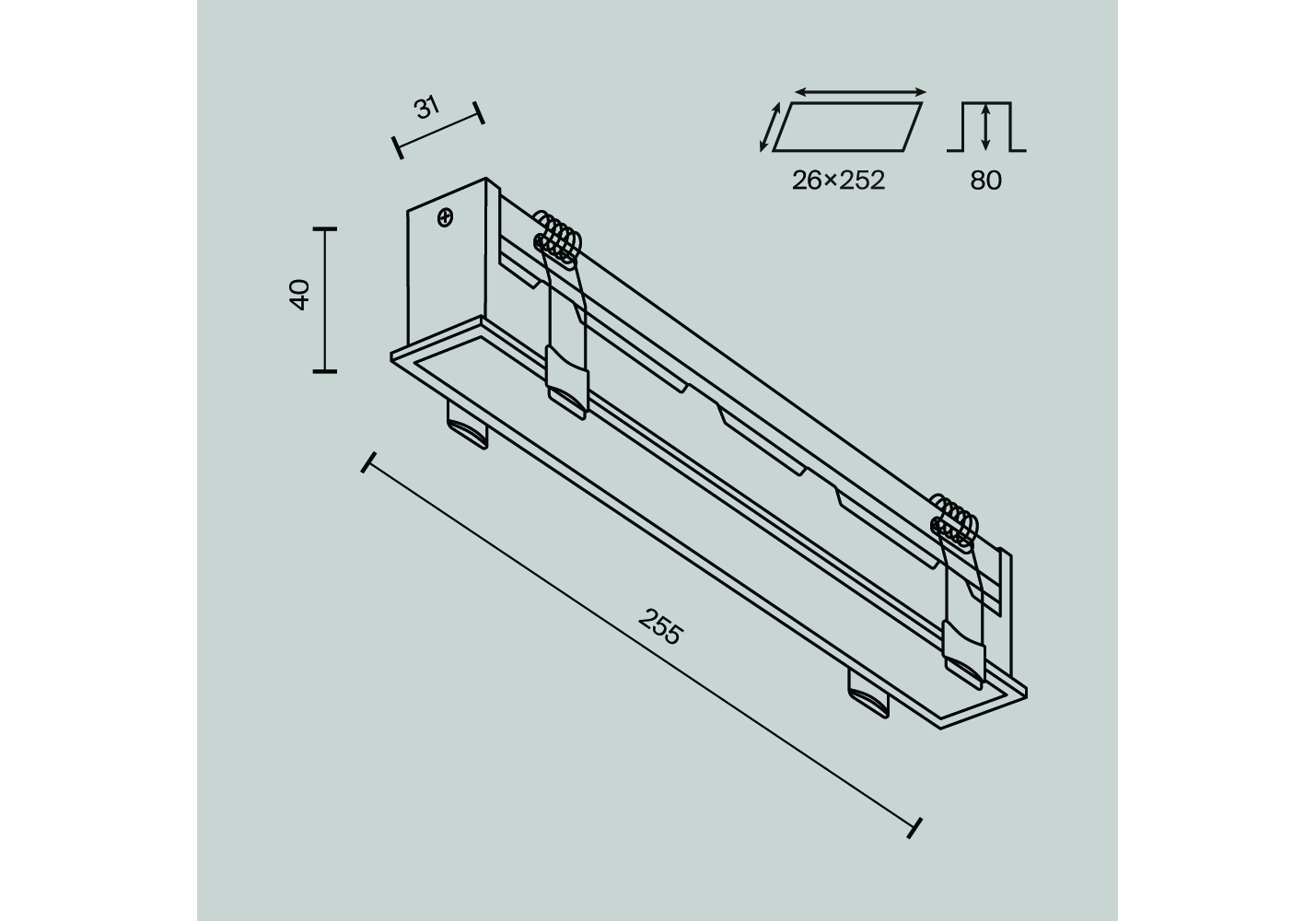 31

26×252

80

40

255