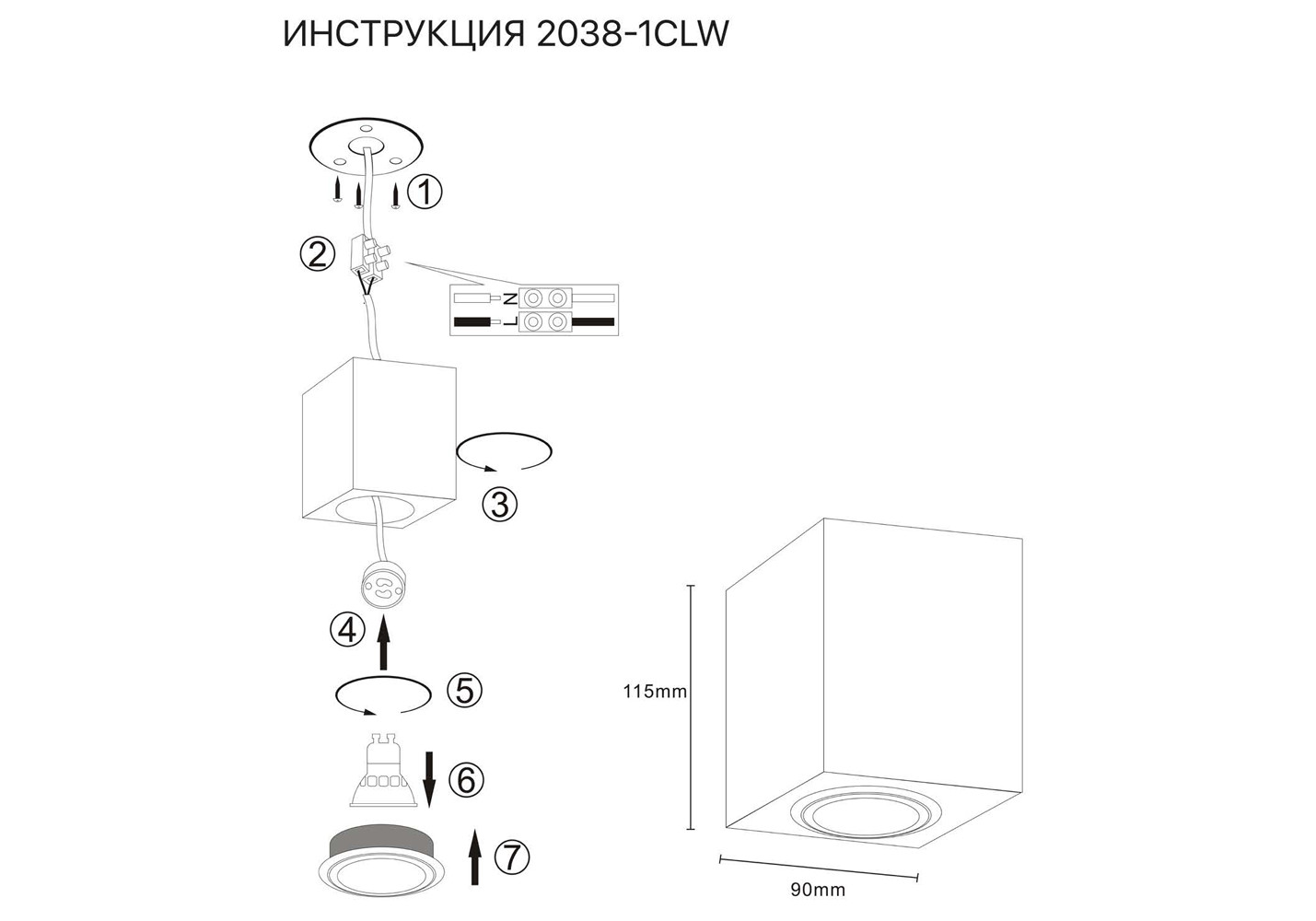 ИНСТРУКЦИЯ 2038-1CLW

①

②

N

L

③

④

⑤

⑥

⑦

115mm

90mm