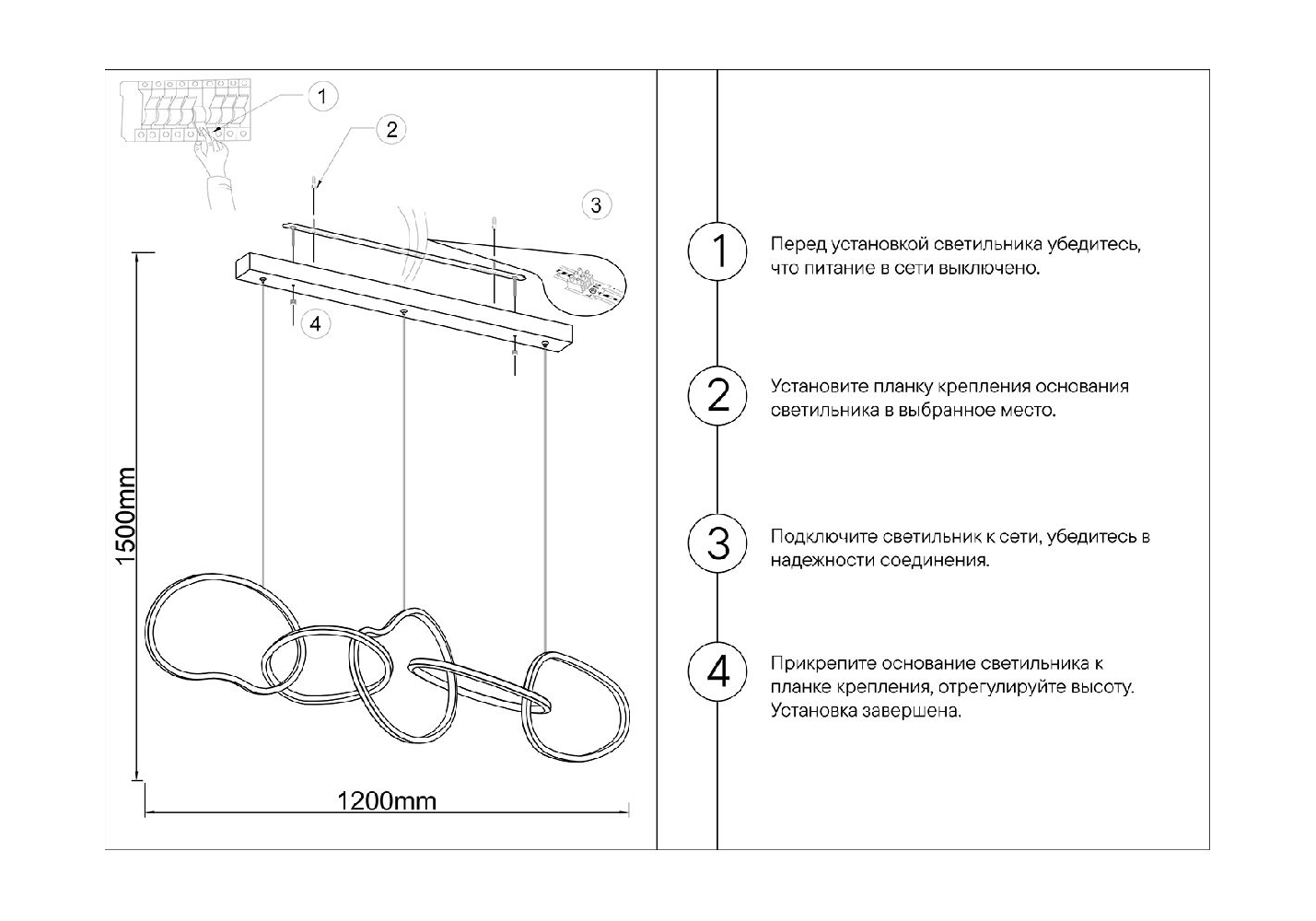 1

2

3

4

1500mm

1200mm

1

Перед установкой светильника убедитесь, что питание в сети выключено.

2

Установите планку крепления основания светильника в выбранное место.

3

Подключите светильник к сети, убедитесь в надежности соединения.

4

Прикрепите основание светильника к планке крепления, отрегулируйте высоту. Установка завершена.