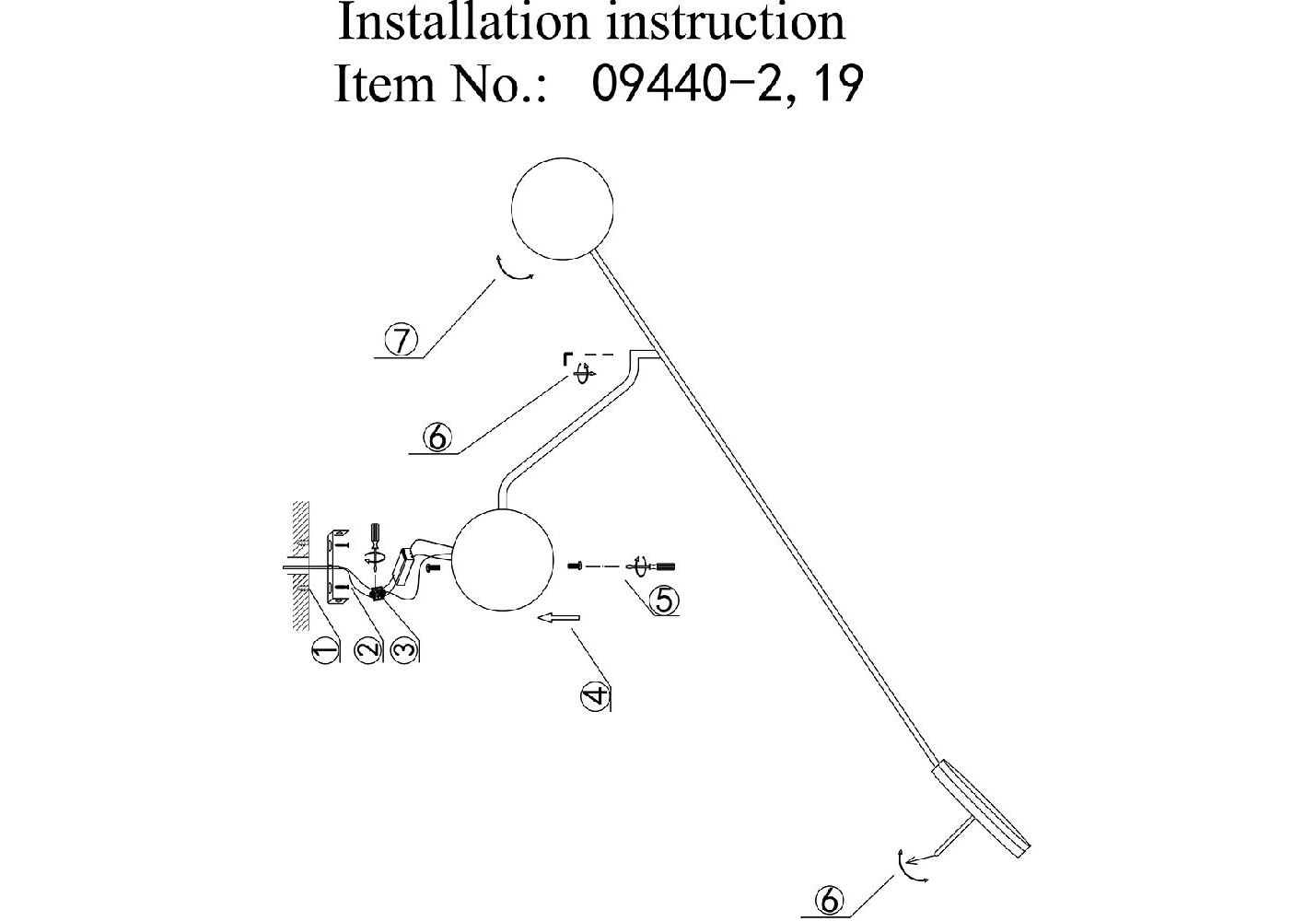 Installation instruction
Item No.: 09440-2, 19

⑦

⑥

①
②
③

⑤

④

⑥