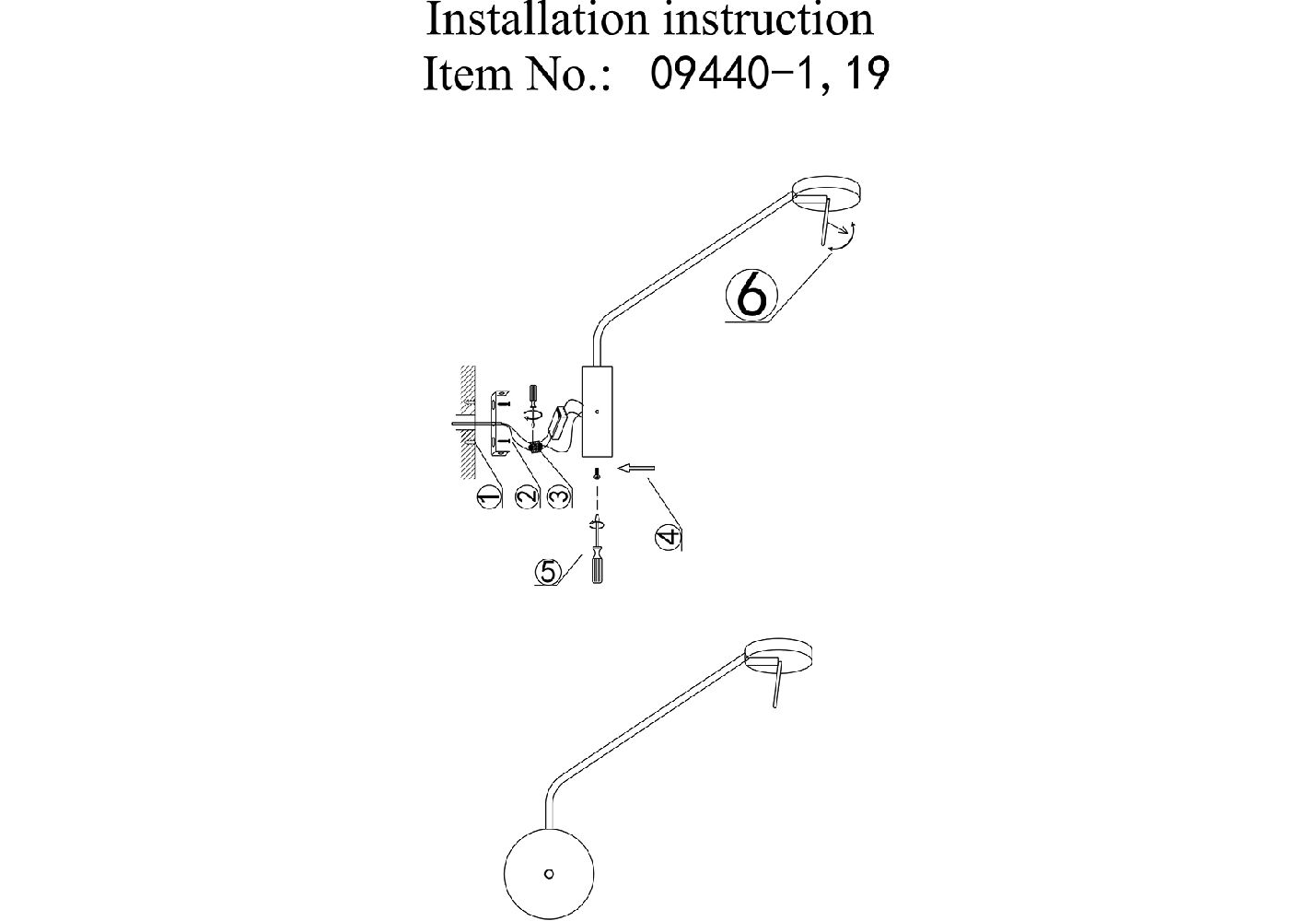 Installation instruction
Item No.: 09440-1, 19

6

1 2 3

4

5