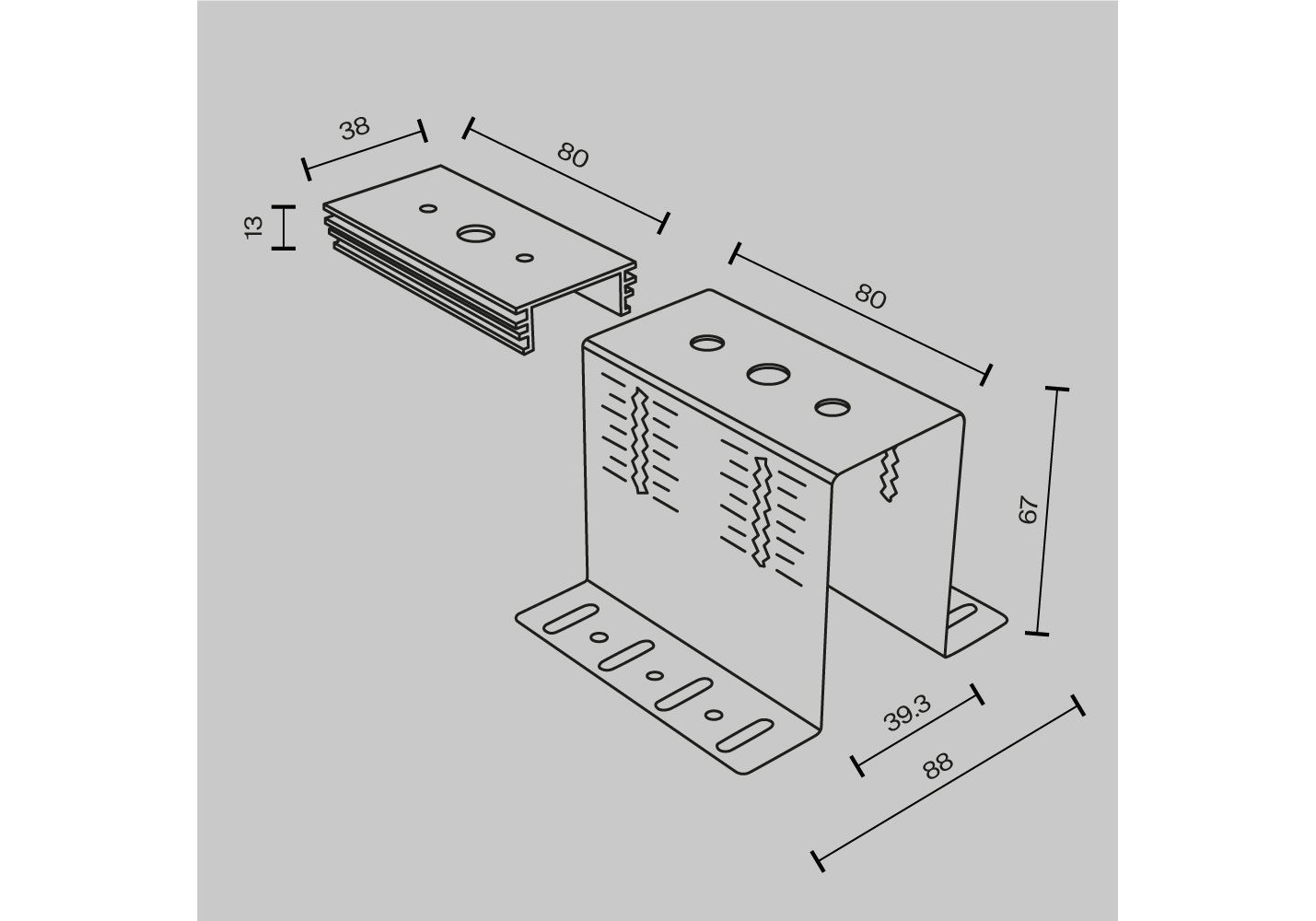 38
80
13
80
67
39.3
88