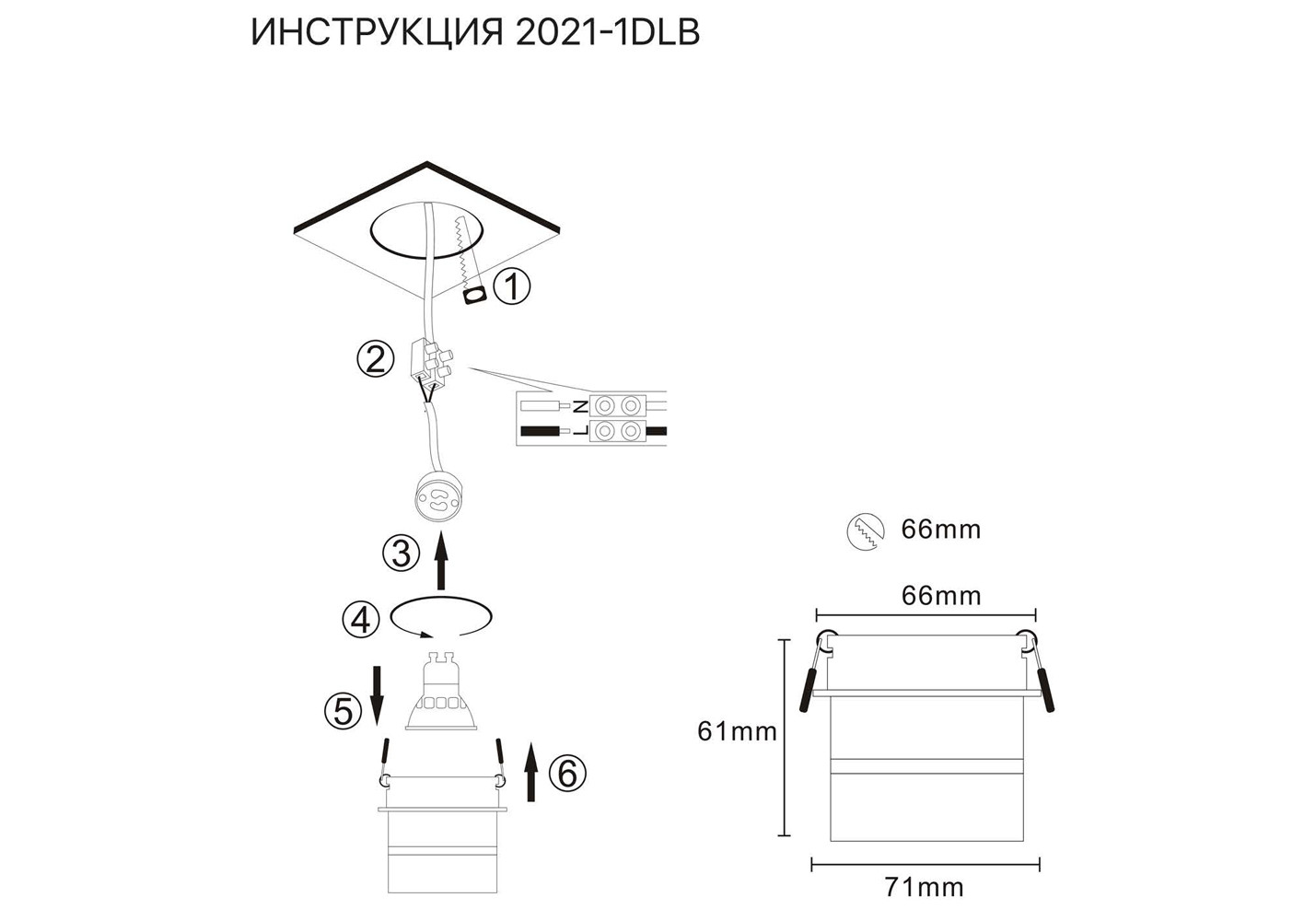 ИНСТРУКЦИЯ 2021-1DLB

①

②

N

L

③

④

⑤

⑥

66mm

66mm

61mm

71mm