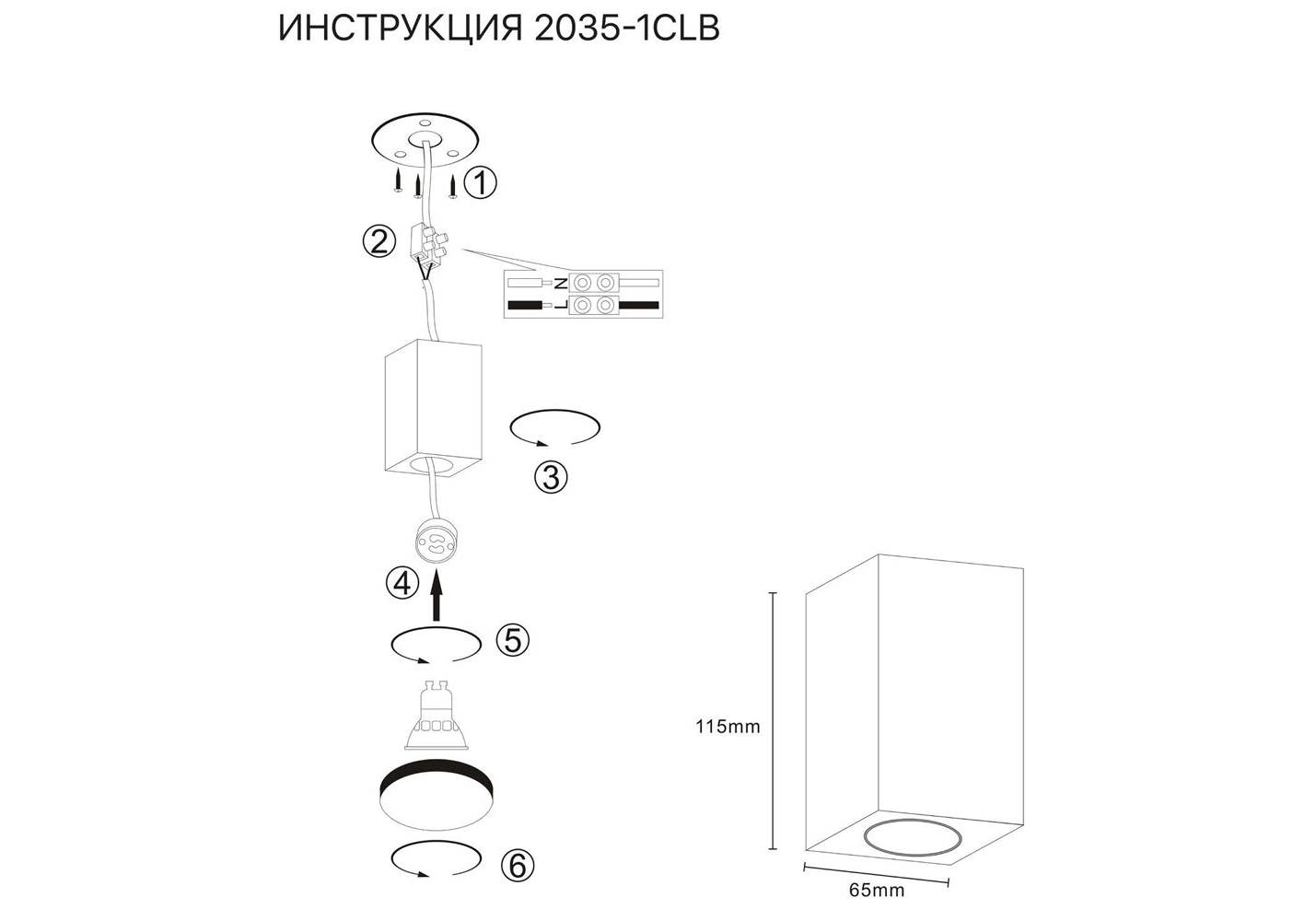 ИНСТРУКЦИЯ 2035-1CLB

①

②

N

L

③

④

⑤

⑥

115mm

65mm