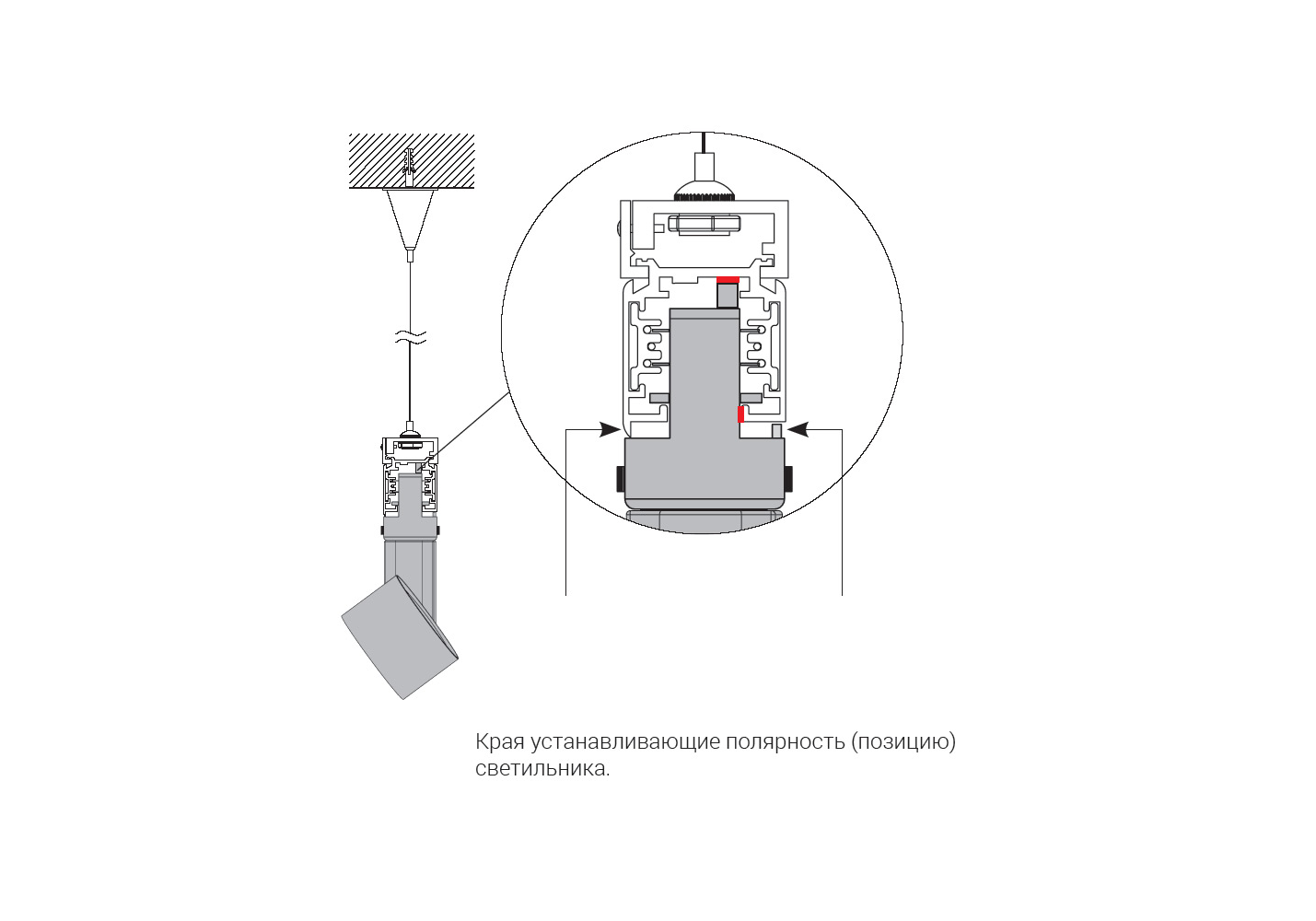 Края устанавливающие полярность (позицию) светильника.