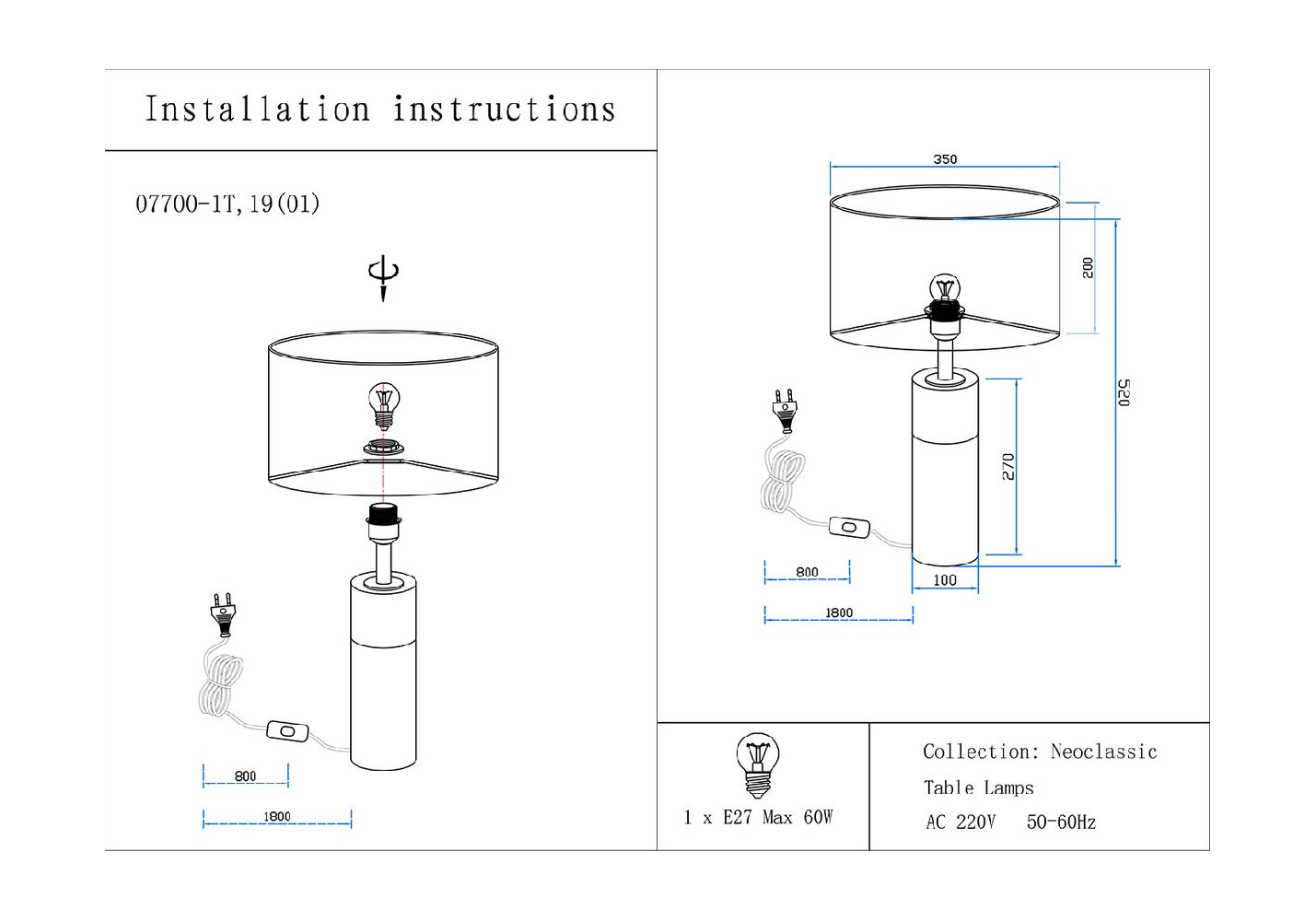 Installation instructions

07700-1T, 19(01)

800

1800

350

200

520

270

800

100

1800

1 x E27 Max 60W

Collection: Neoclassic

Table Lamps

AC 220V 50-60Hz