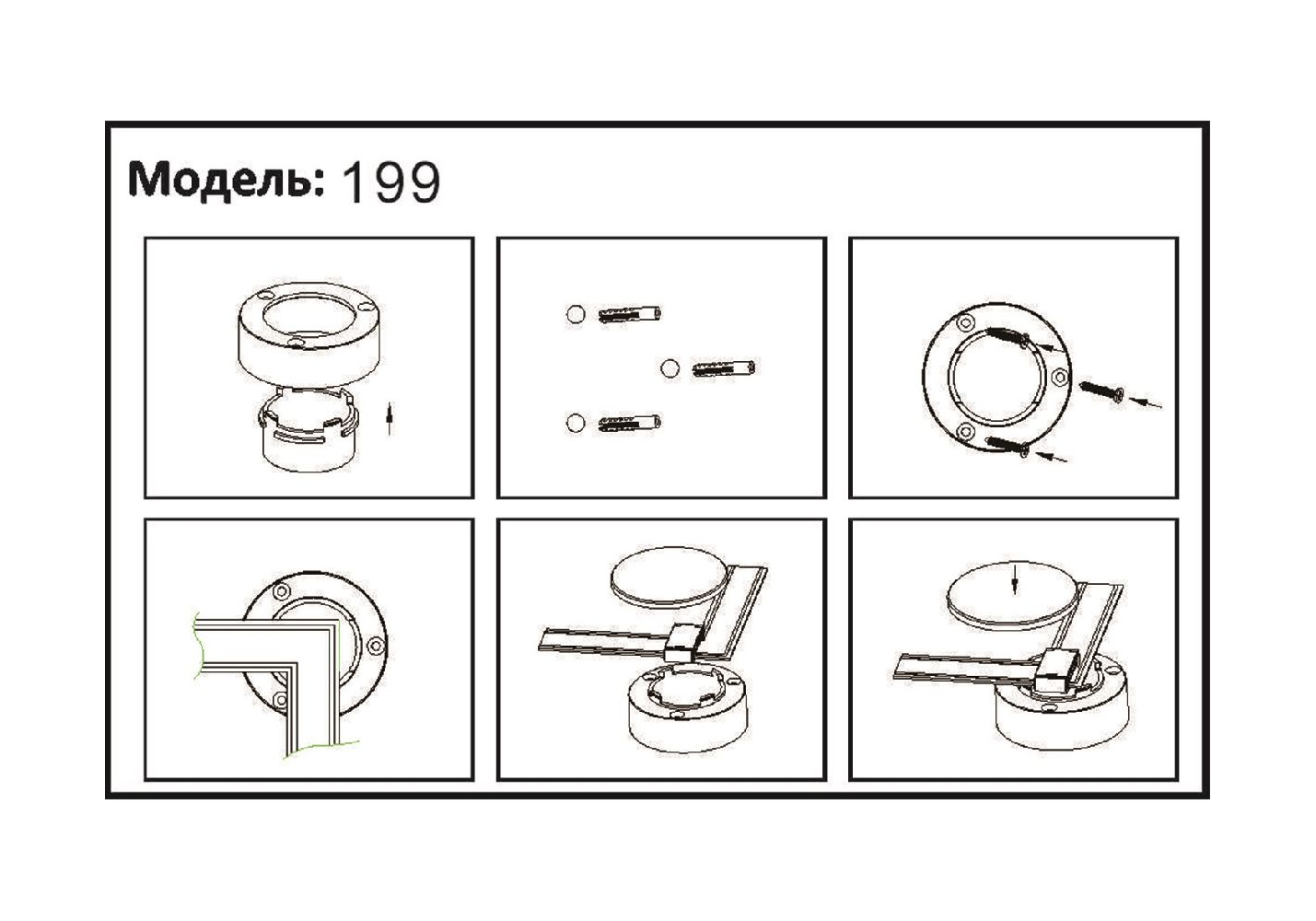 Модель: 199