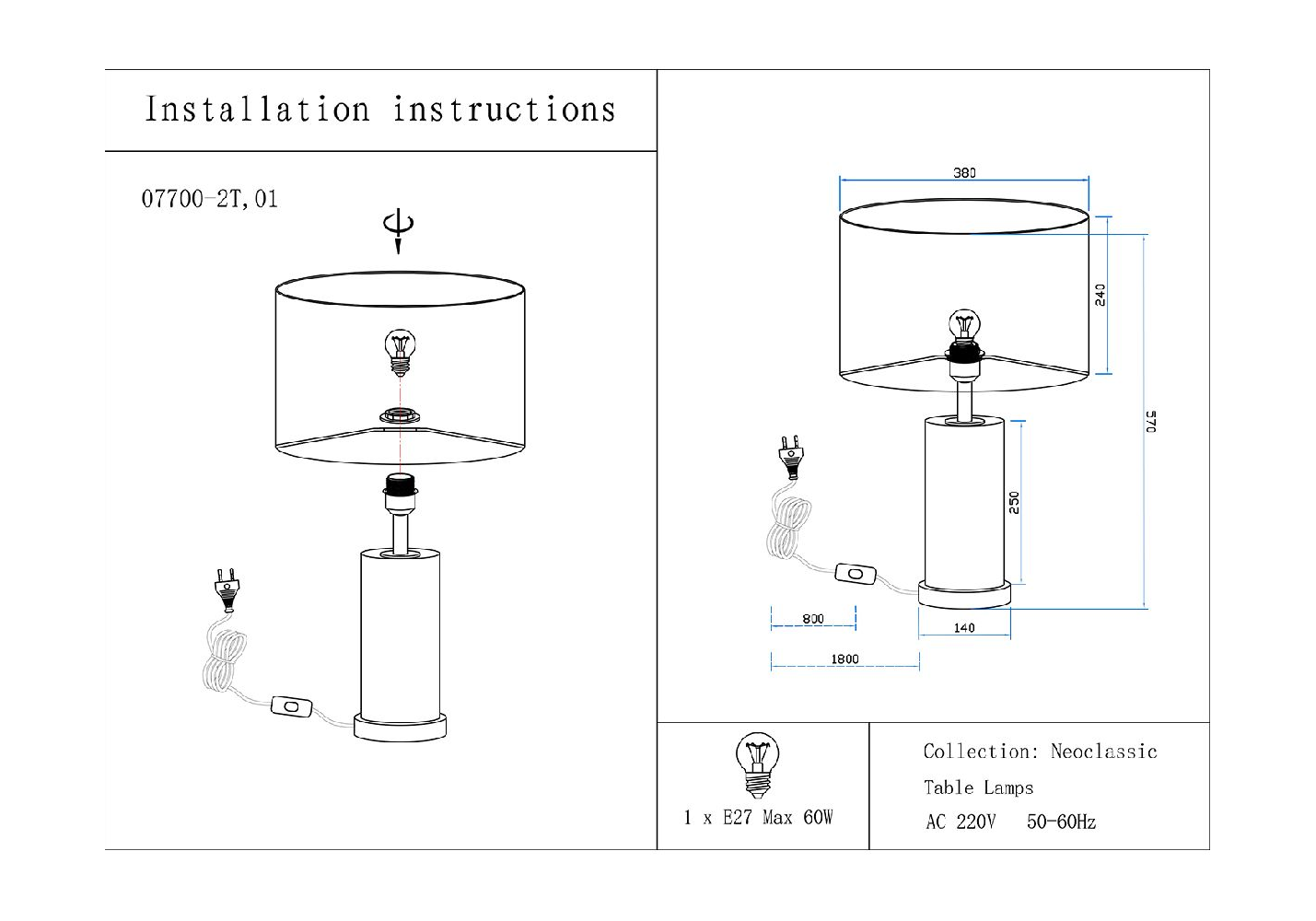 Installation instructions

07700-2T,01

380

240

570

250

800

140

1800

1 x E27 Max 60W

Collection: Neoclassic

Table Lamps

AC 220V 50-60Hz