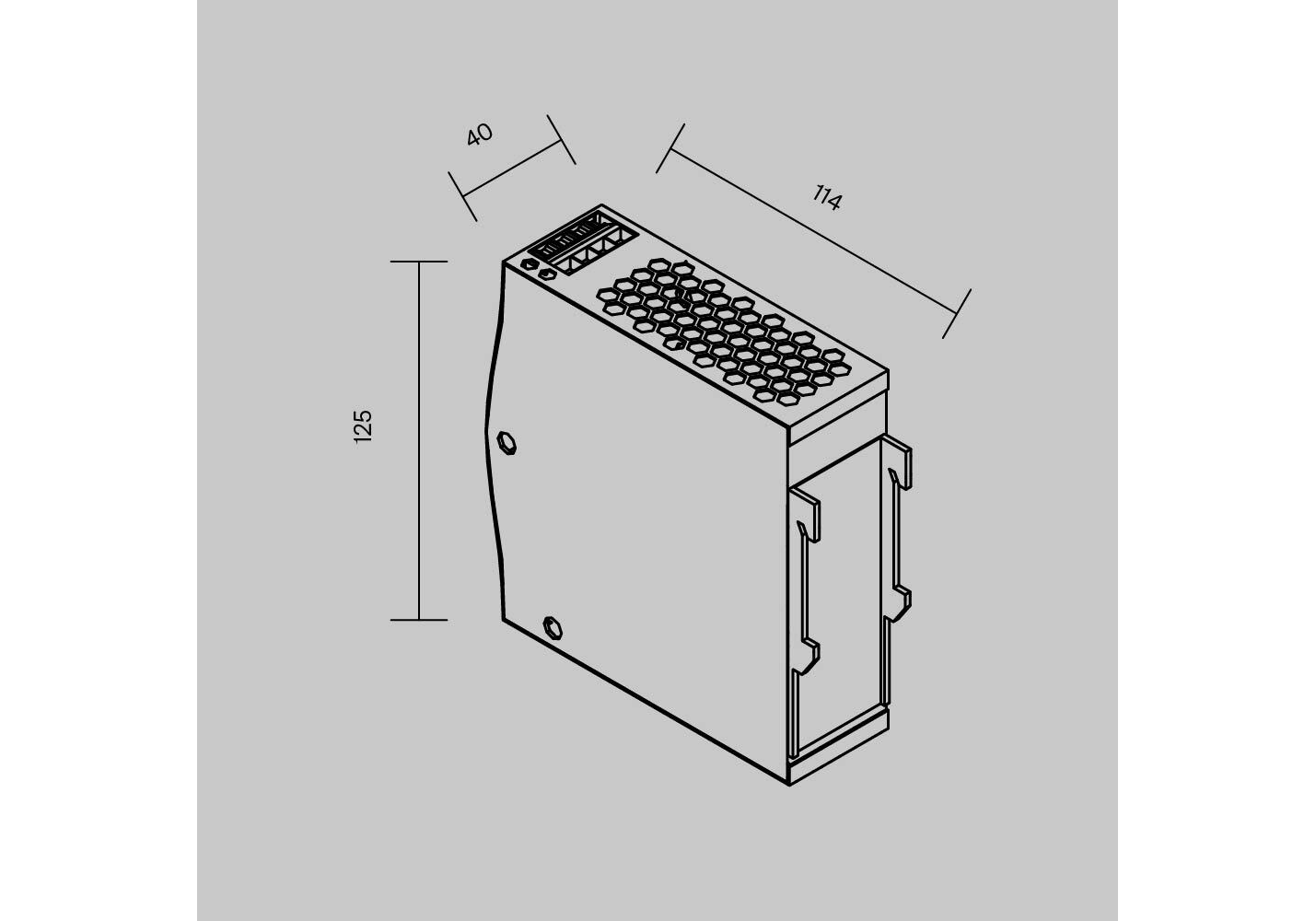 40

114

125