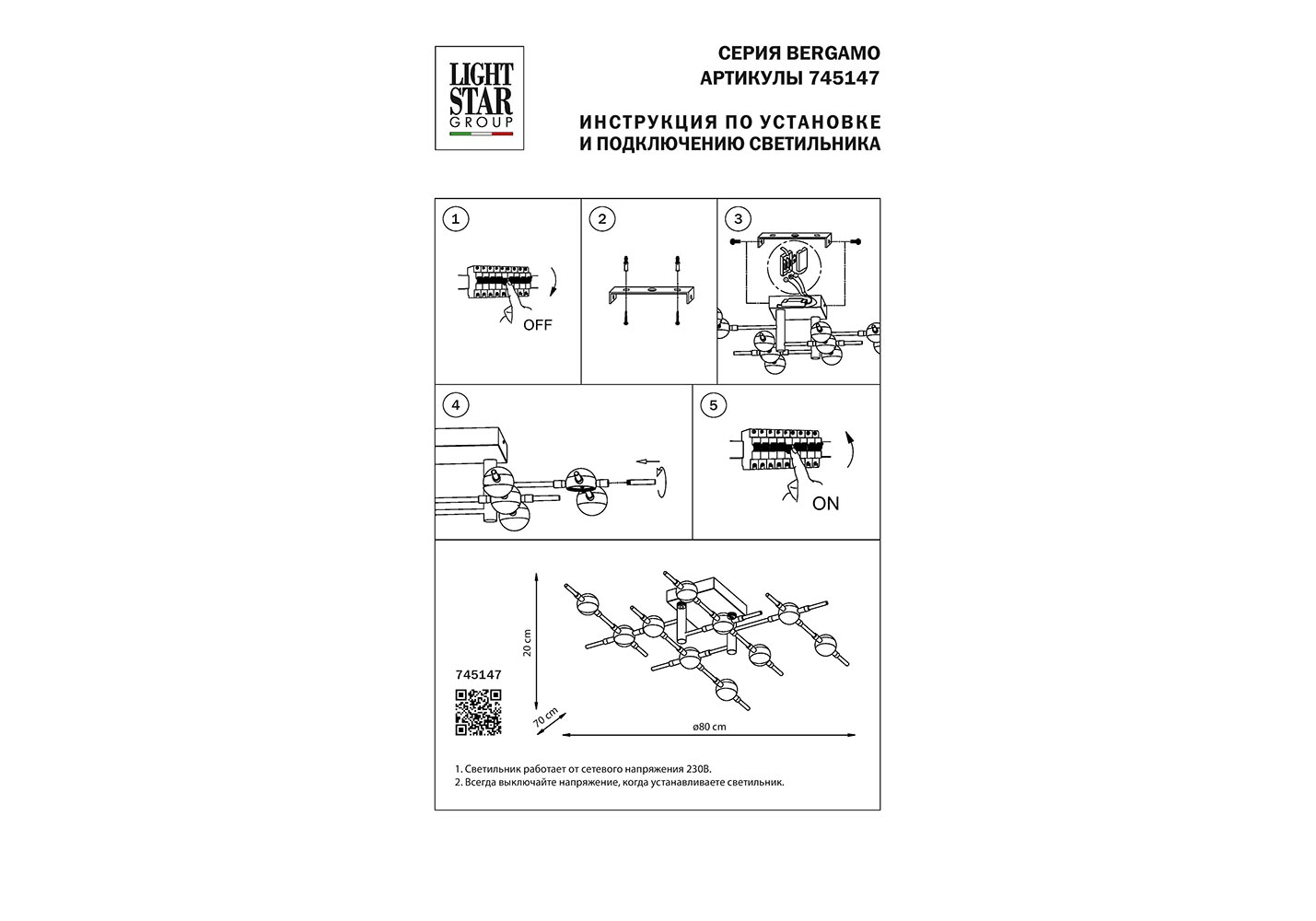 LIGHT STAR GROUP

СЕРИЯ BERGAMO
АРТИКУЛЫ 745147

ИНСТРУКЦИЯ ПО УСТАНОВКЕ
И ПОДКЛЮЧЕНИЮ СВЕТИЛЬНИКА

1

OFF

2

3

4

5

ON

745147

20 cm

70 cm

ø80 cm

1. Светильник работает от сетевого напряжения 230В.
2. Всегда выключайте напряжение, когда устанавливаете светильник.